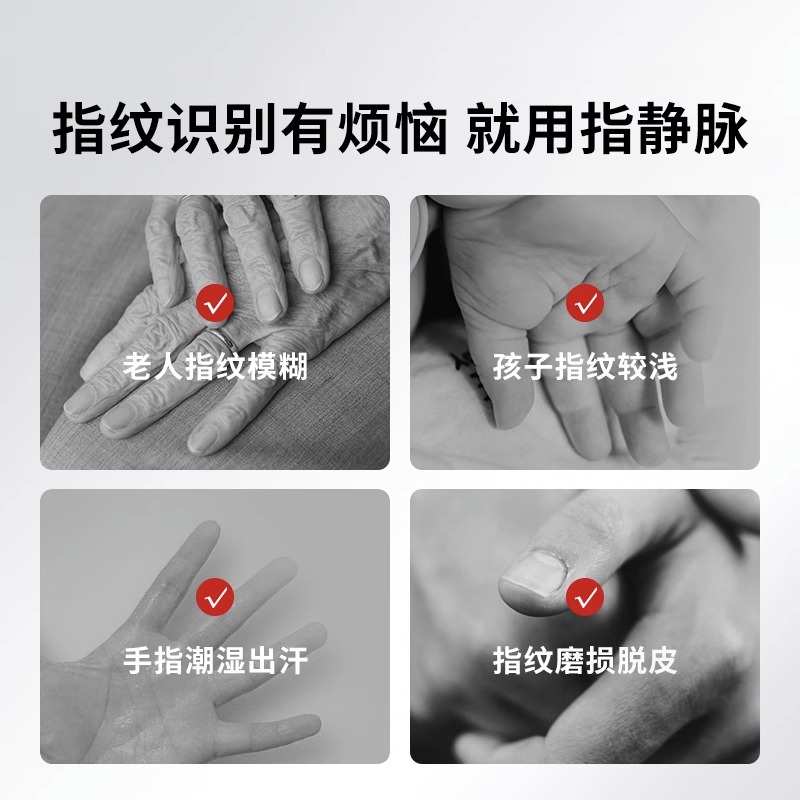 指纹识别有烦恼 就用指静脉

老人指纹模糊

孩子指纹较浅

手指潮湿出汗

指纹磨损脱皮