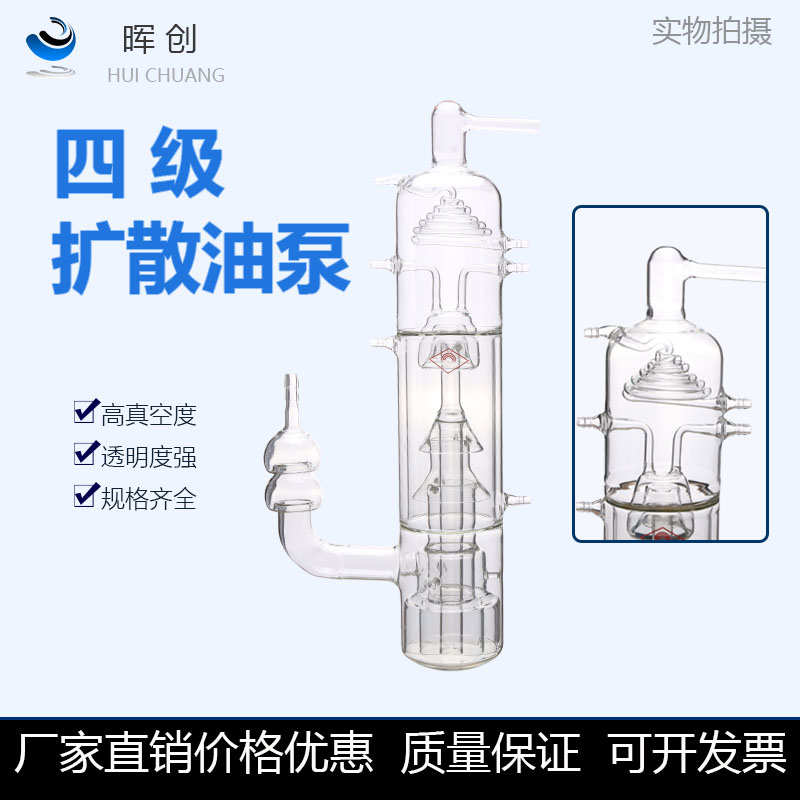 晖创
HUI CHUANG

实物拍摄

四级
扩散油泵

高真空度
透明度强
规格齐全

厂家直销价格优惠 质量保证 可开发票