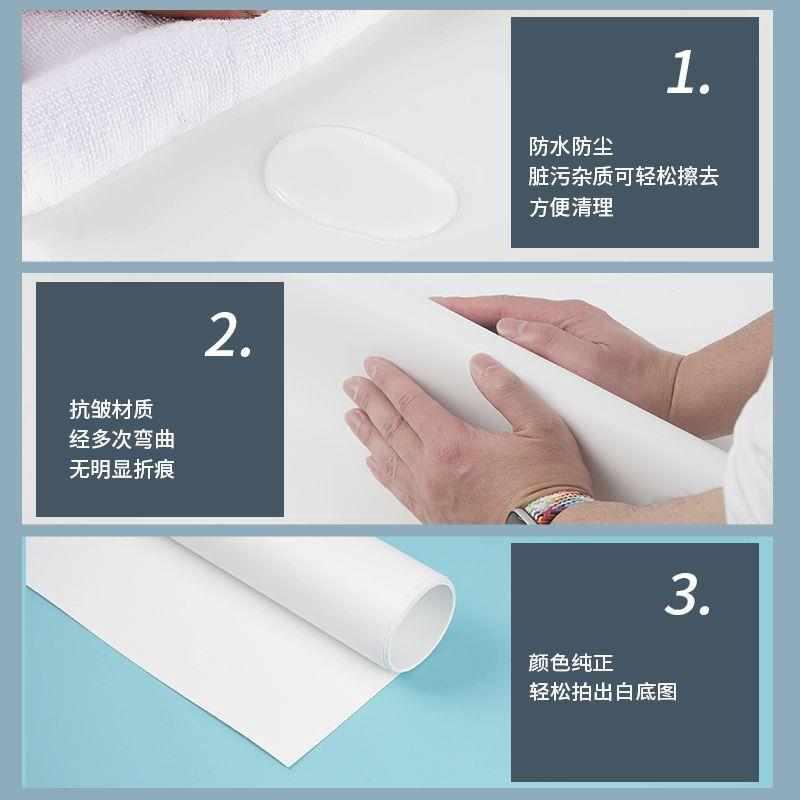 1.

防水防尘
脏污杂质可轻松擦去
方便清理

2.

抗皱材质
经多次弯曲
无明显折痕

3.

颜色纯正
轻松拍出白底图