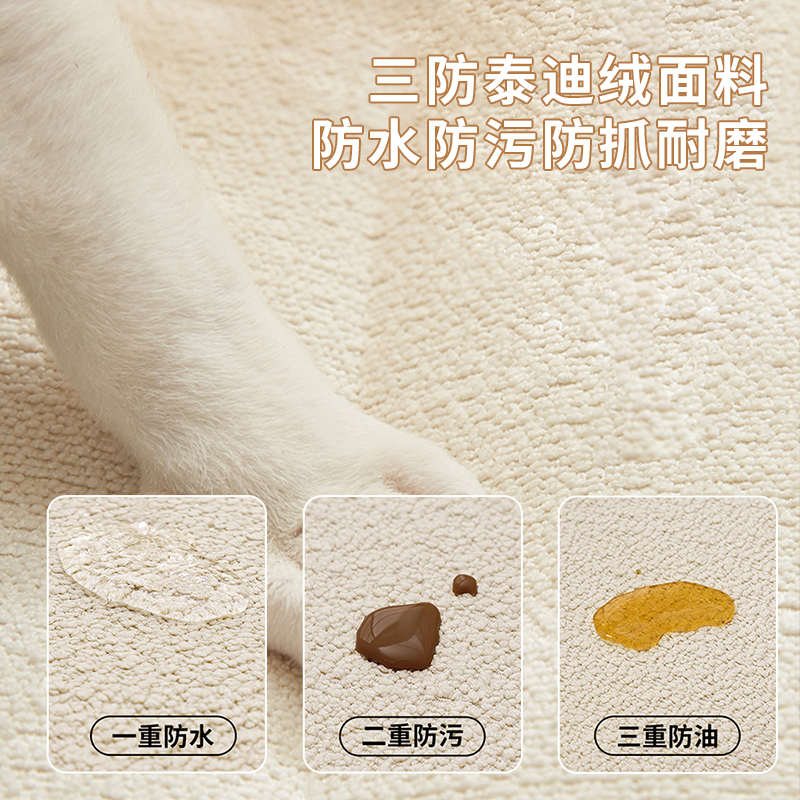 三防泰迪绒面料
防水防污防抓耐磨

一重防水

二重防污

三重防油