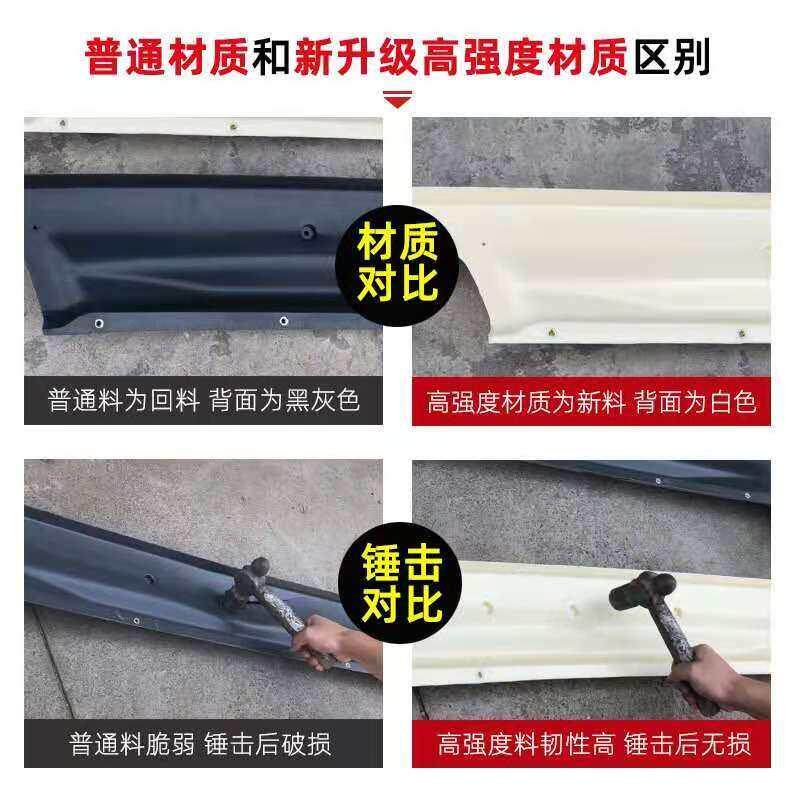 普通材质和新升级高强度材质区别

材质对比

普通料为回料 背面为黑灰色

高强度材质为新料 背面为白色

锤击对比

普通料脆弱 锤击后破损

高强度料韧性高 锤击后无损