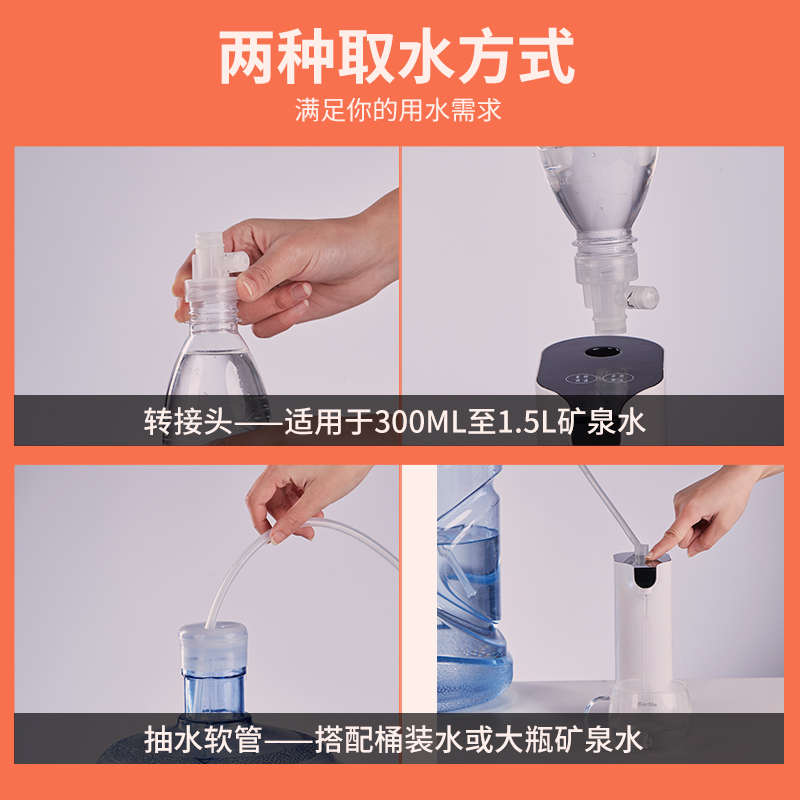 两种取水方式
满足你的用水需求

转接头——适用于300ML至1.5L矿泉水

抽水软管——搭配桶装水或大瓶矿泉水