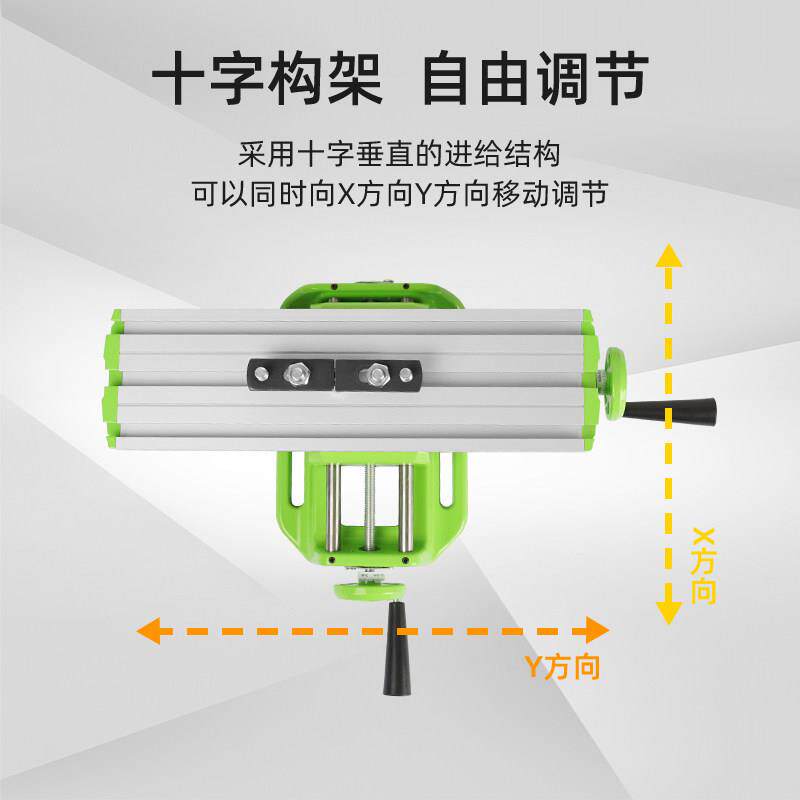 十字构架 自由调节

采用十字垂直的进给结构
可以同时向X方向Y方向移动调节

X方向

Y方向