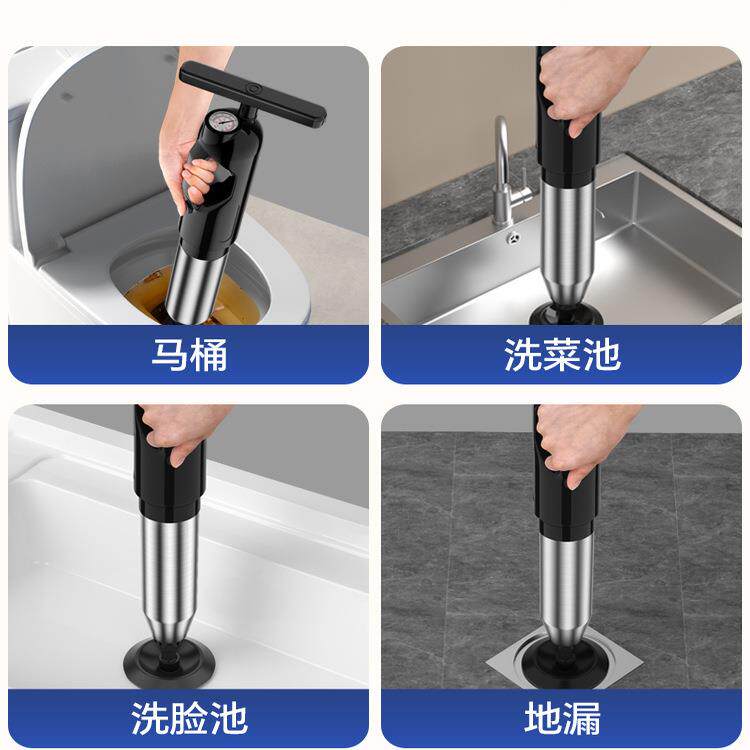 马桶

洗菜池

洗脸池

地漏