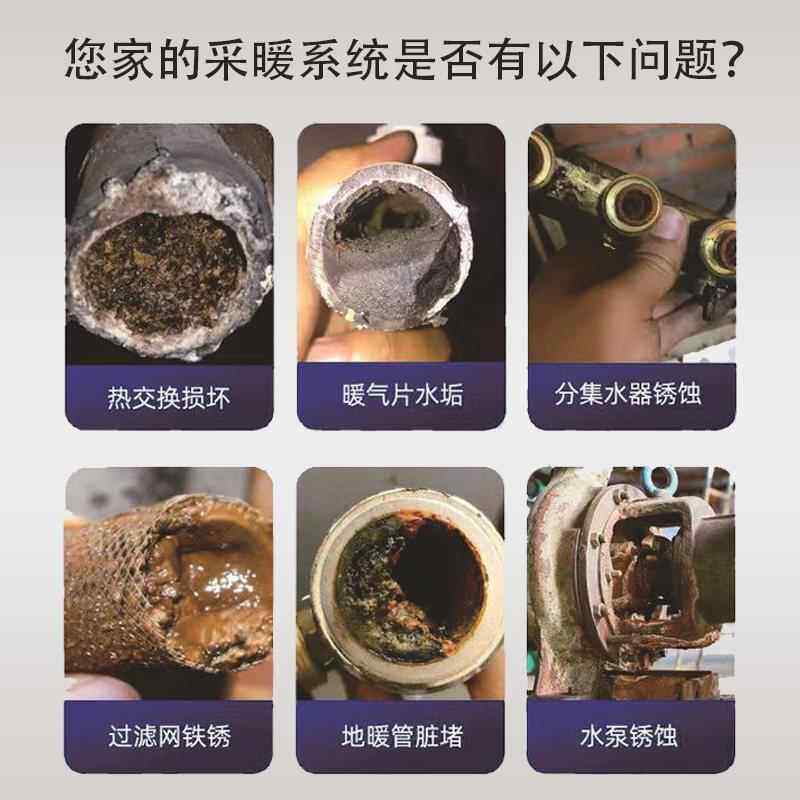 您家的采暖系统是否有以下问题?

热交换损坏

暖气片水垢

分集水器锈蚀

过滤网铁锈

地暖管脏堵

水泵锈蚀