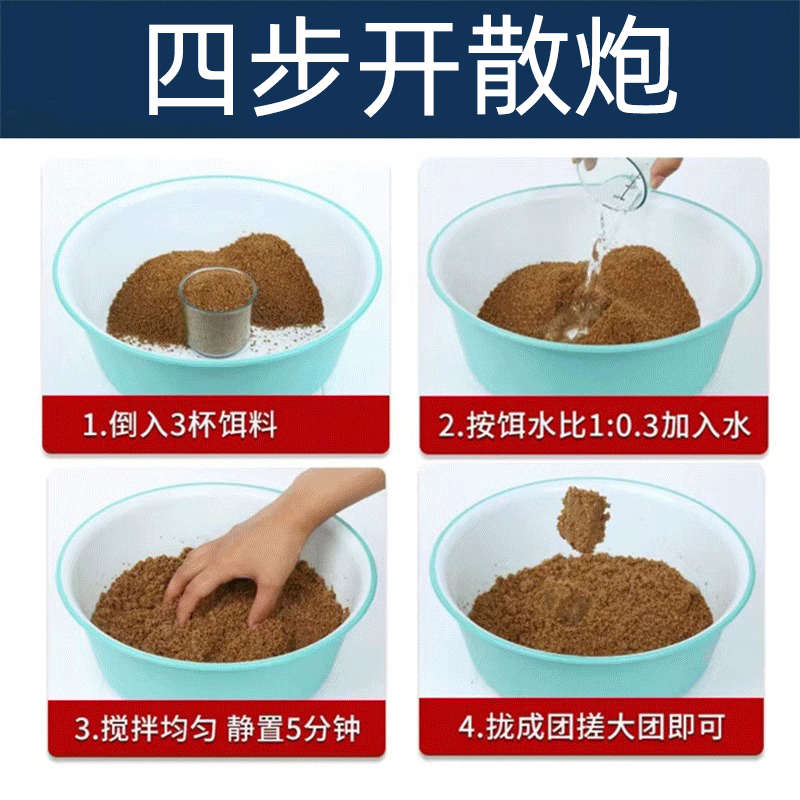 四步开散炮

1.倒入3杯饵料

2.按饵水比1:0.3加入水

3.搅拌均匀 静置5分钟

4.拢成团搓大团即可