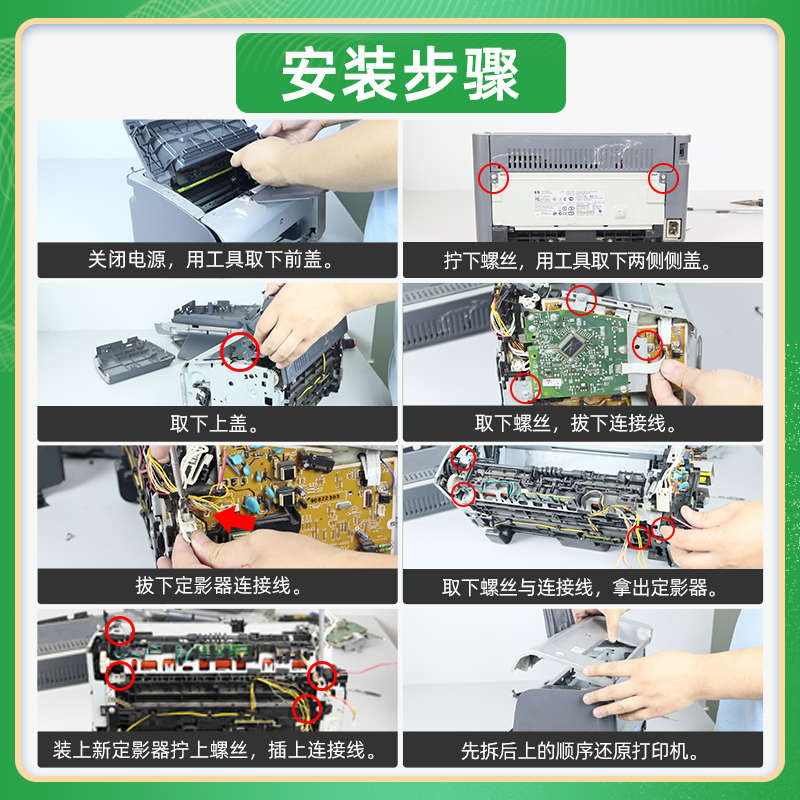 安装步骤

关闭电源，用工具取下前盖。

拧下螺丝，用工具取下两侧侧盖。

取下上盖。

取下螺丝，拔下连接线。

拔下定影器连接线。

取下螺丝与连接线，拿出定影器。

装上新定影器拧上螺丝，插上连接线。

先拆后上的顺序还原打印机。