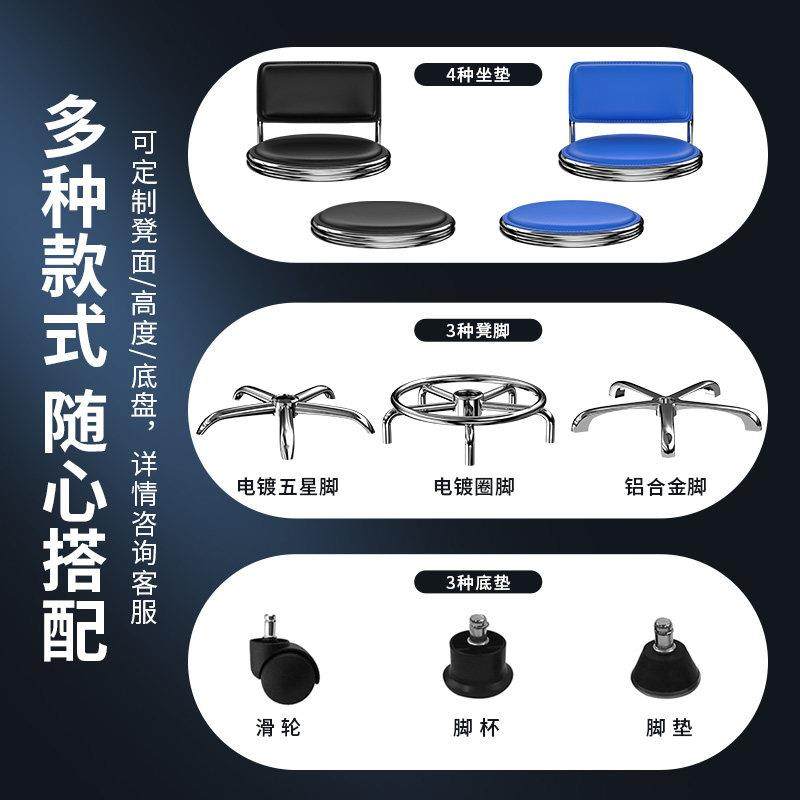 多种款式 随心搭配

可定制凳面/高度/底盘，详情咨询客服

4种坐垫

3种凳脚

电镀五星脚

电镀圈脚

铝合金脚

3种底垫

滑轮

脚杯

脚垫