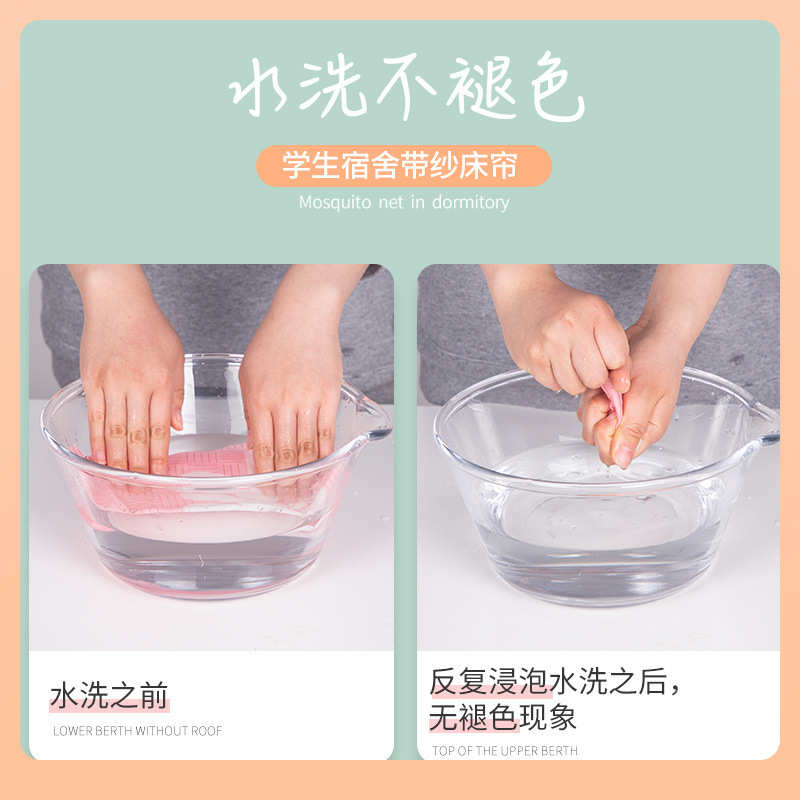 水洗不褪色

学生宿舍带纱床帘

Mosquito net in dormitory

水洗之前

LOWER BERTH WITHOUT ROOF

反复浸泡水洗之后，无褪色现象

TOP OF THE UPPER BERTH