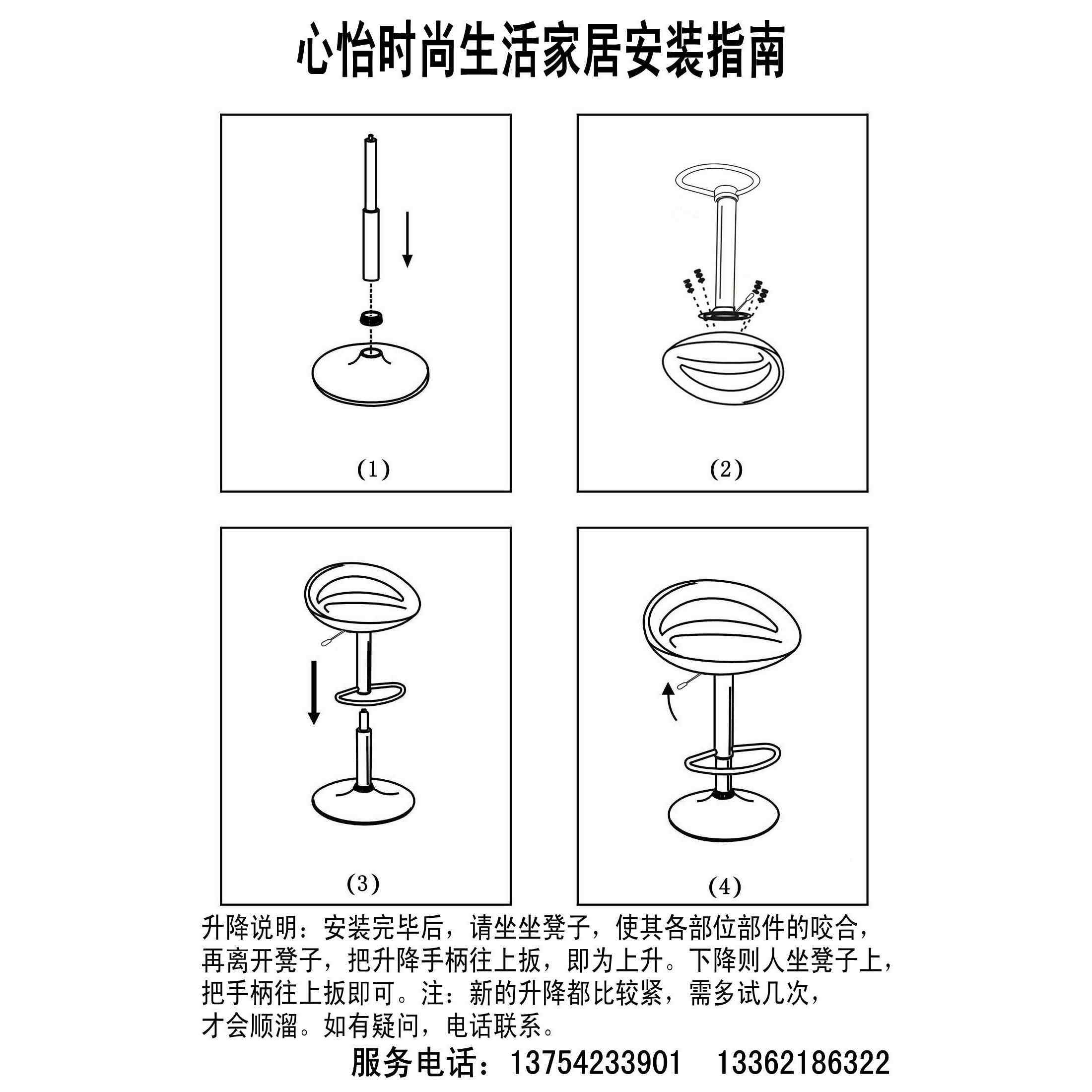 心怡时尚生活家居安装指南

(1)

(2)

(3)

(4)

升降说明：安装完毕后，请坐坐凳子，使其各部位部件的咬合，再离开凳子，把升降手柄往上扳，即为上升。下降则人坐凳子上，把手柄往上扳即可。注：新的升降都比较紧，需多试几次，才会顺溜。如有疑问，电话联系。

服务电话：13754233901　13362186322