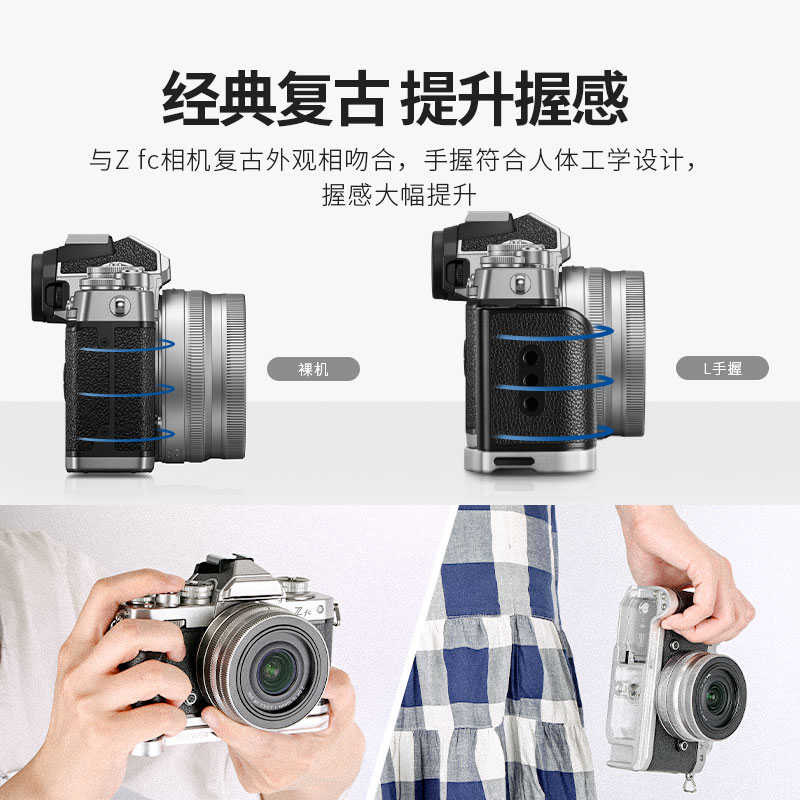 经典复古 提升握感

与Z fc相机复古外观相吻合，手握符合人体工学设计，握感大幅提升

裸机

L手握

Z fc