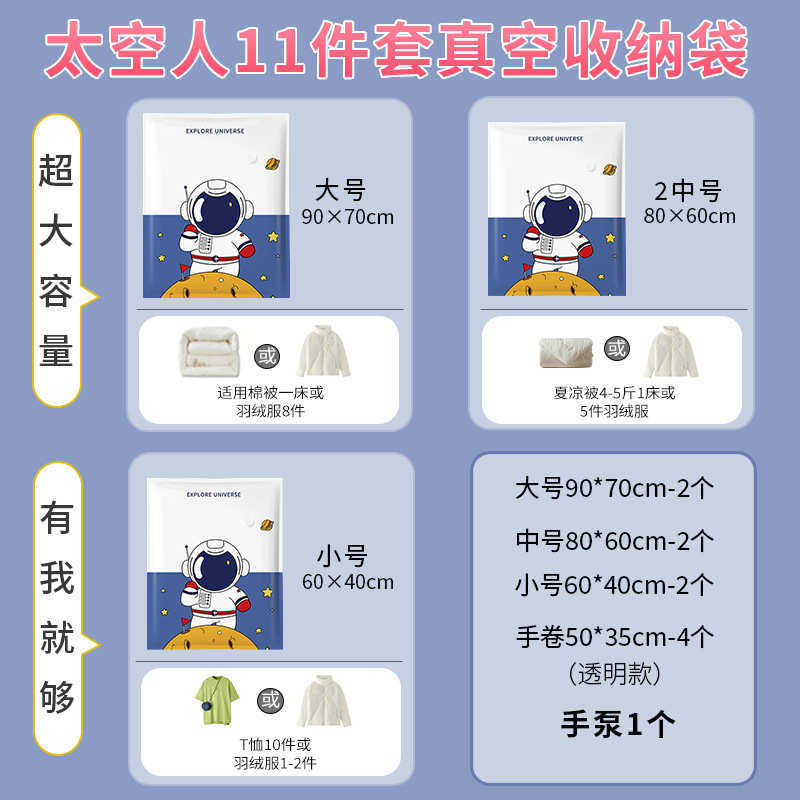 太空人11件套真空收纳袋

超大容量

EXPLORE UNIVERSE

大号
90×70cm

或

适用棉被一床或
羽绒服8件

EXPLORE UNIVERSE

2中号
80×60cm

或

夏凉被4-5斤1床或
5件羽绒服

有我就够

EXPLORE UNIVERSE

小号
60×40cm

或

T恤10件或
羽绒服1-2件

大号90*70cm-2个

中号80*60cm-2个

小号60*40cm-2个

手卷50*35cm-4个
(透明款)

手泵1个