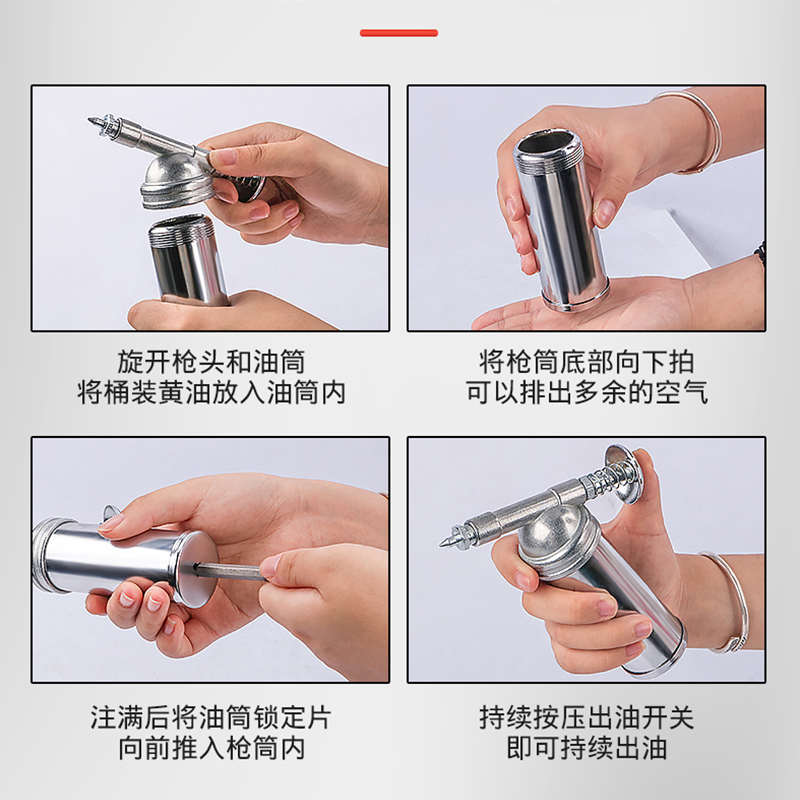 旋开枪头和油筒
将桶装黄油放入油筒内

将枪筒底部向下拍
可以排出多余的空气

注满后将油筒锁定片
向前推入枪筒内

持续按压出油开关
即可持续出油