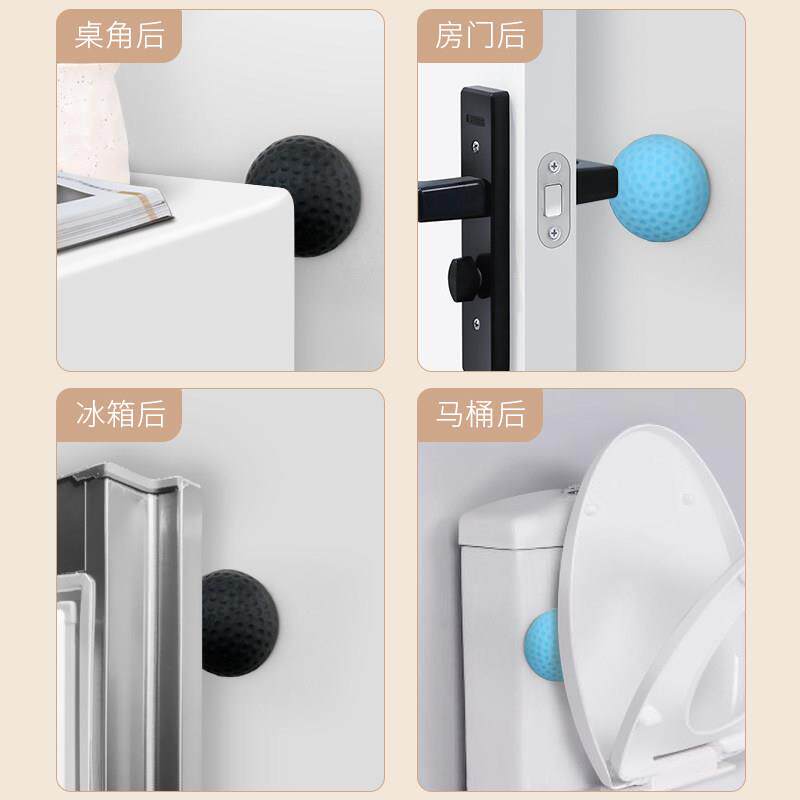 桌角后

房门后

冰箱后

马桶后