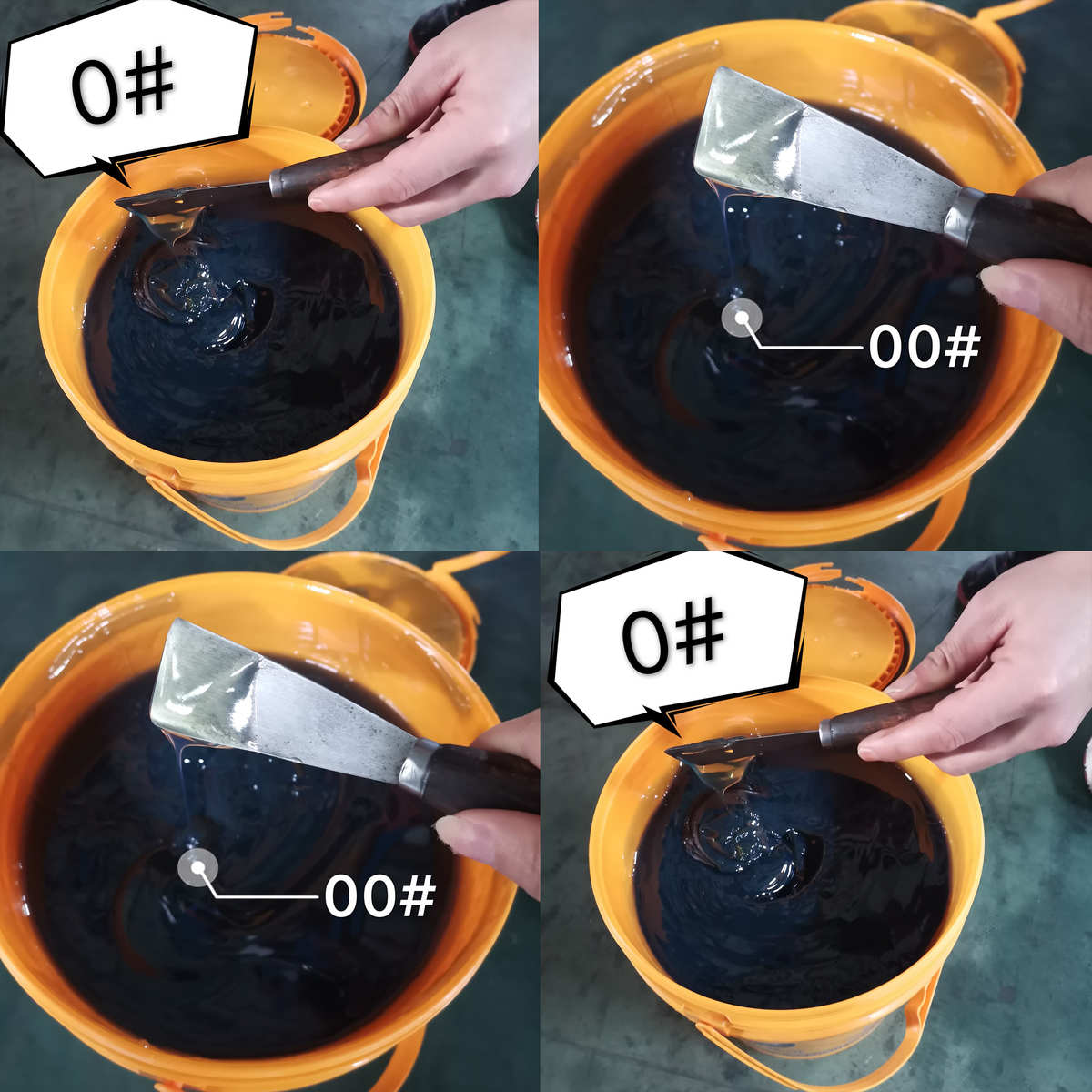 0#

00#

00#

0#