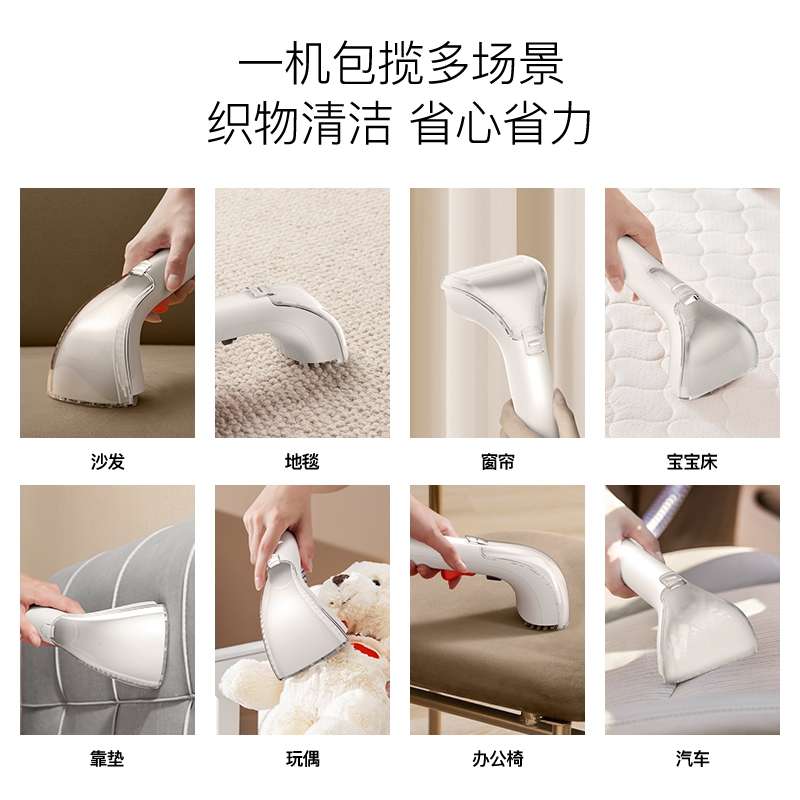 一机包揽多场景
织物清洁 省心省力

沙发

地毯

窗帘

宝宝床

靠垫

玩偶

办公椅

汽车