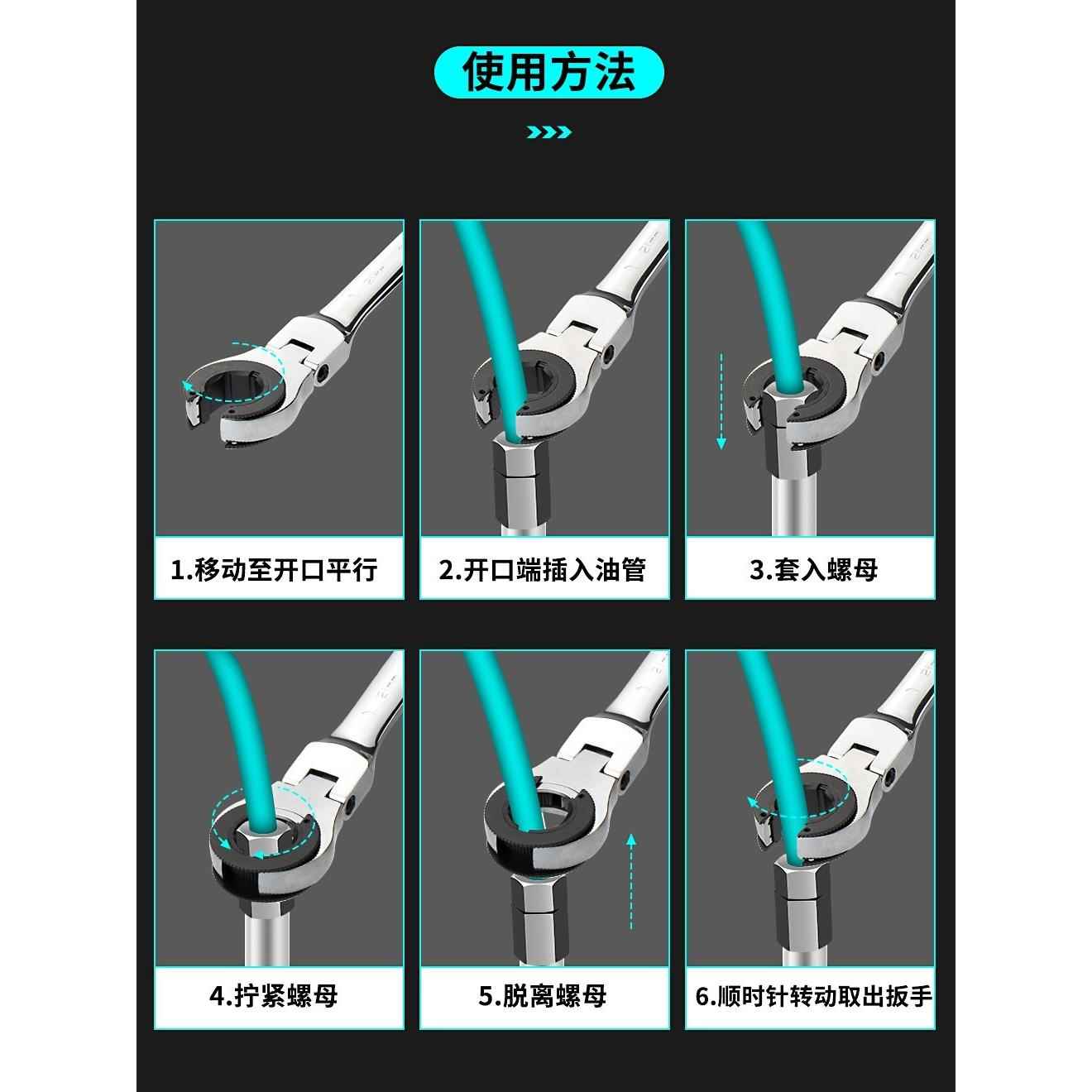 使用方法

1.移动至开口平行

2.开口端插入油管

3.套入螺母

4.拧紧螺母

5.脱离螺母

6.顺时针转动取出扳手