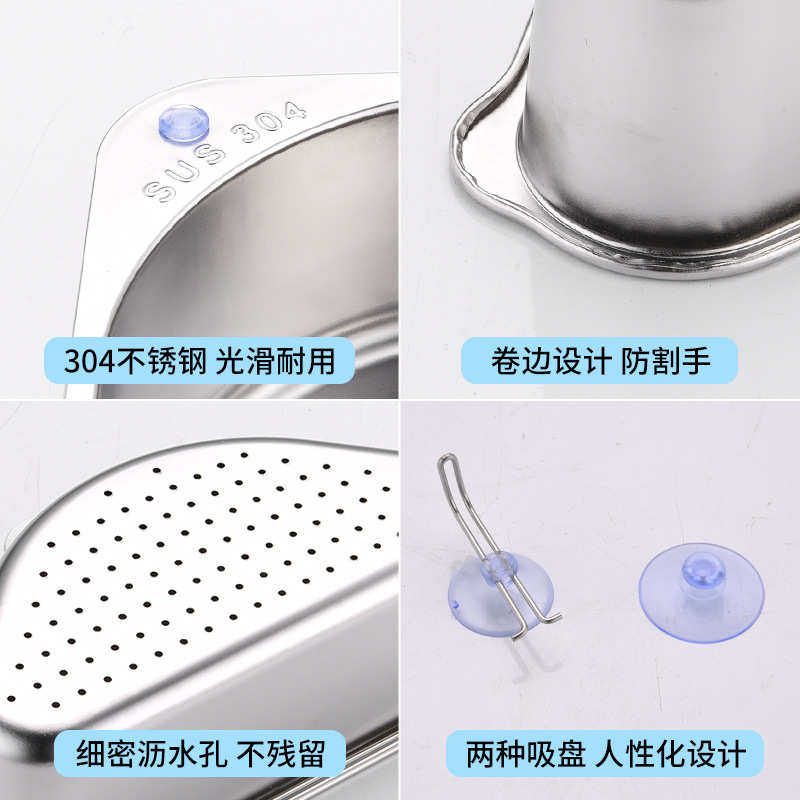 SUS 304

304不锈钢 光滑耐用

卷边设计 防割手

细密沥水孔 不残留

两种吸盘 人性化设计