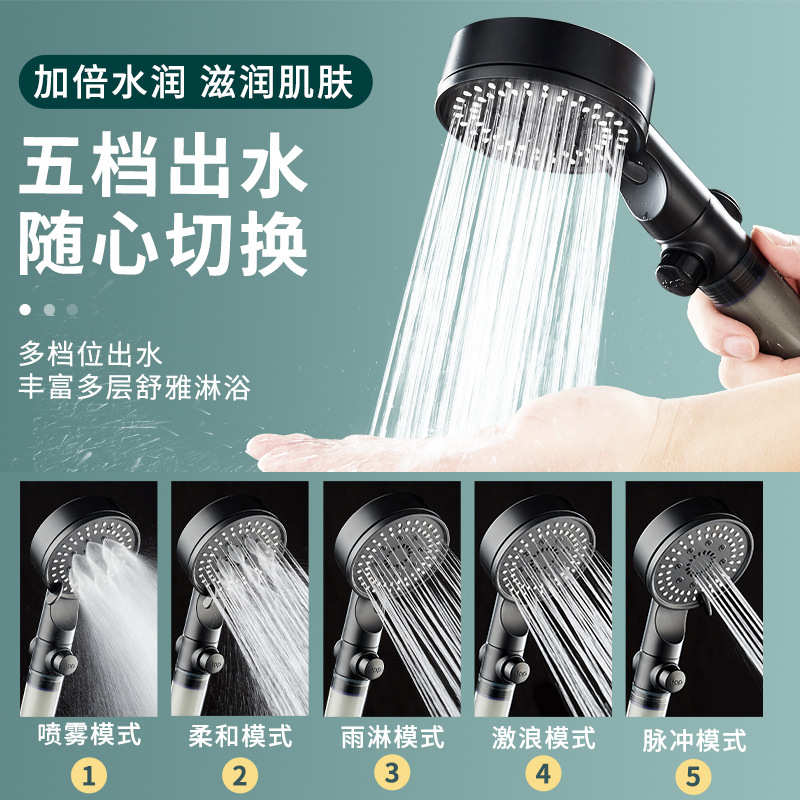 加倍水润 滋润肌肤

五档出水
随心切换

多档位出水
丰富多层舒雅淋浴

喷雾模式
1

柔和模式
2

雨淋模式
3

激浪模式
4

脉冲模式
5