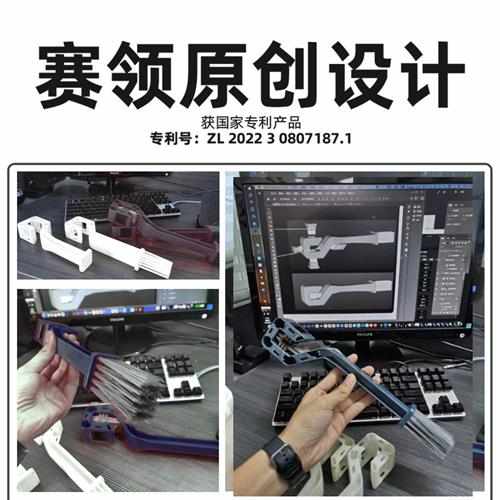 赛领原创设计

获国家专利产品
专利号：ZL 2022 3 0807187.1