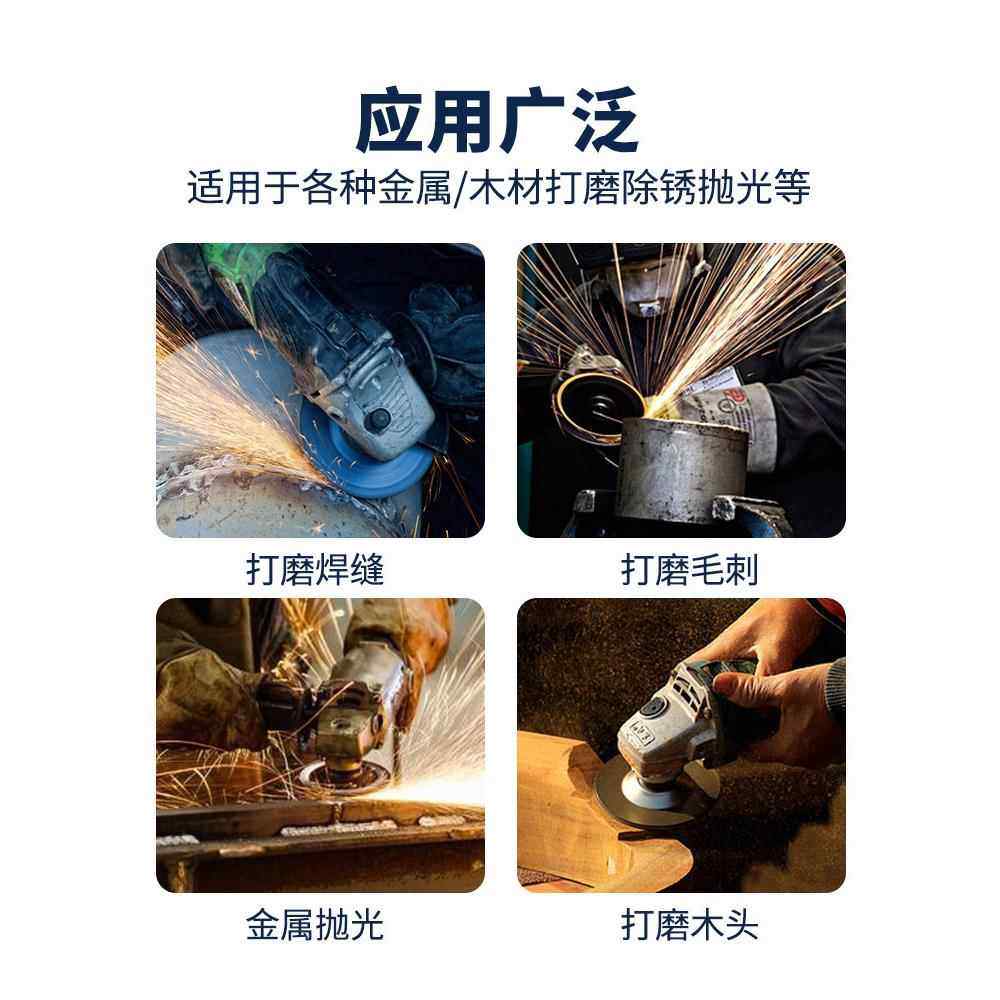 应用广泛
适用于各种金属/木材打磨除锈抛光等

打磨焊缝

打磨毛刺

金属抛光

打磨木头