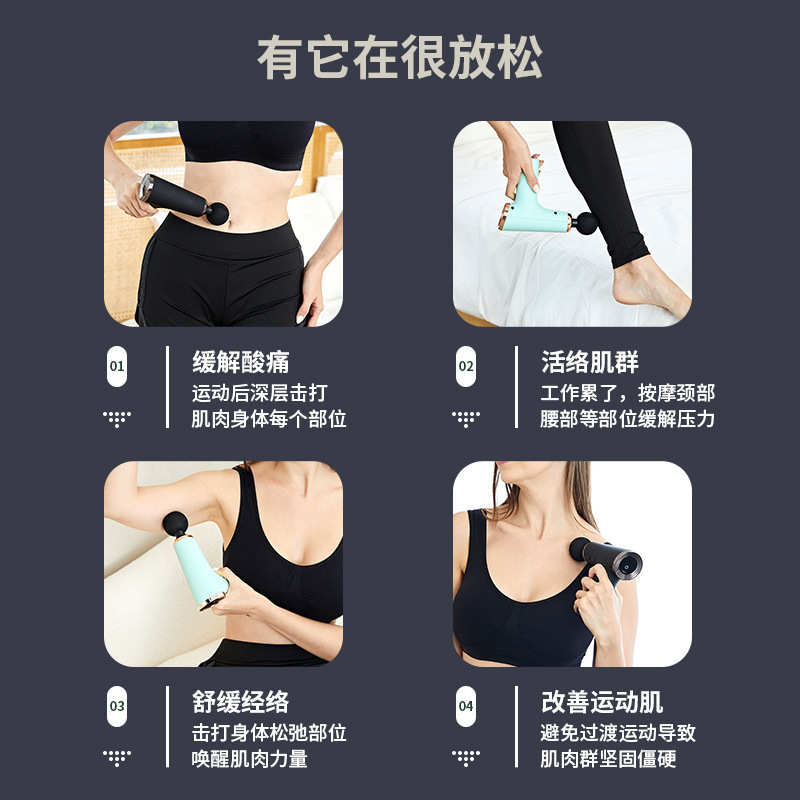 有它在很放松

01

缓解酸痛
运动后深层击打
肌肉身体每个部位

02

活络肌群
工作累了，按摩颈部
腰部等部位缓解压力

03

舒缓经络
击打身体松弛部位
唤醒肌肉力量

04

改善运动肌
避免过渡运动导致
肌肉群坚固僵硬