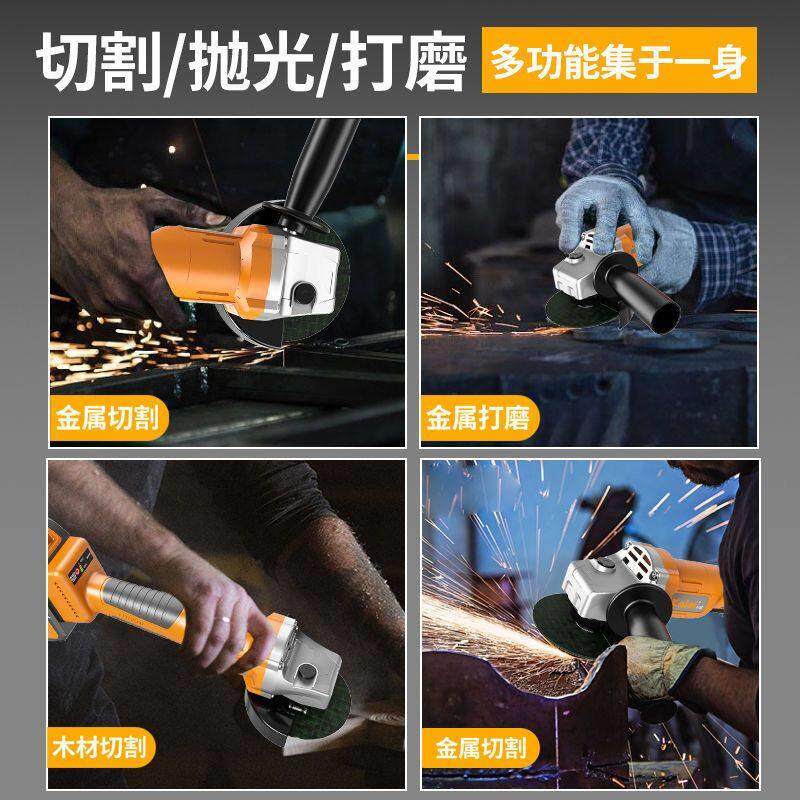 切割/抛光/打磨 多功能集于一身

金属切割

金属打磨

木材切割

金属切割