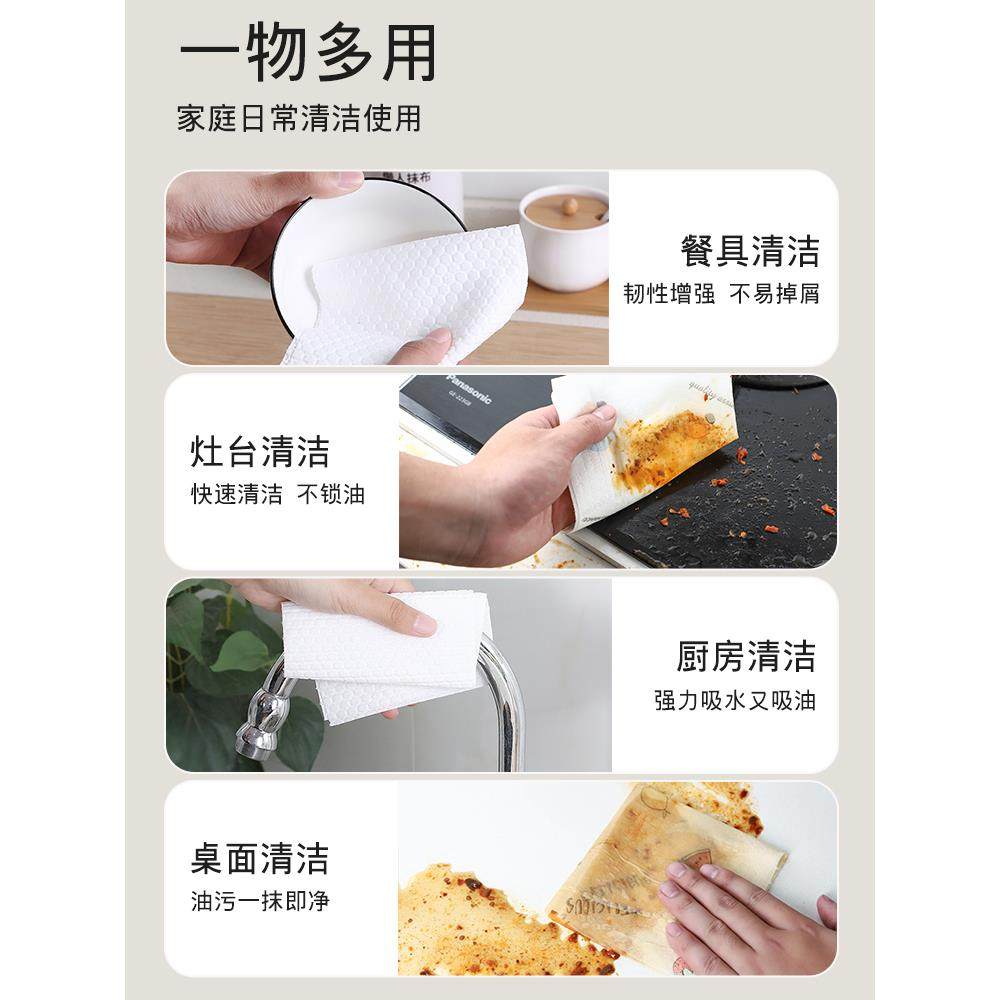 一物多用

家庭日常清洁使用

餐具清洁

韧性增强 不易掉屑

Panasonic

灶台清洁

快速清洁 不锁油

厨房清洁

强力吸水又吸油

桌面清洁

油污一抹即净