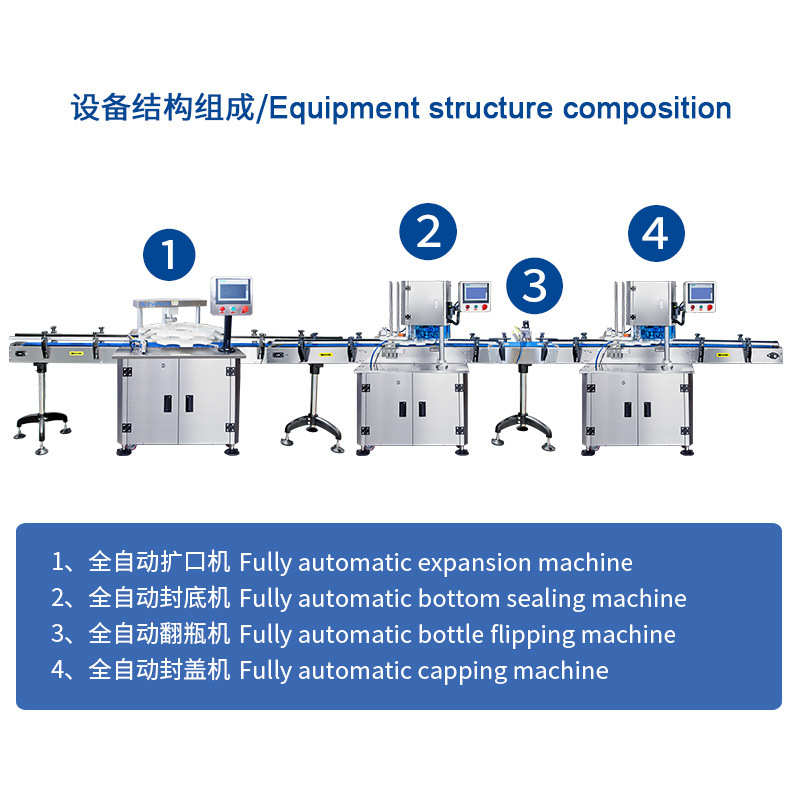 设备结构组成/Equipment structure composition

1

2

3

4

1、全自动扩口机 Fully automatic expansion machine
2、全自动封底机 Fully automatic bottom sealing machine
3、全自动翻瓶机 Fully automatic bottle flipping machine
4、全自动封盖机 Fully automatic capping machine