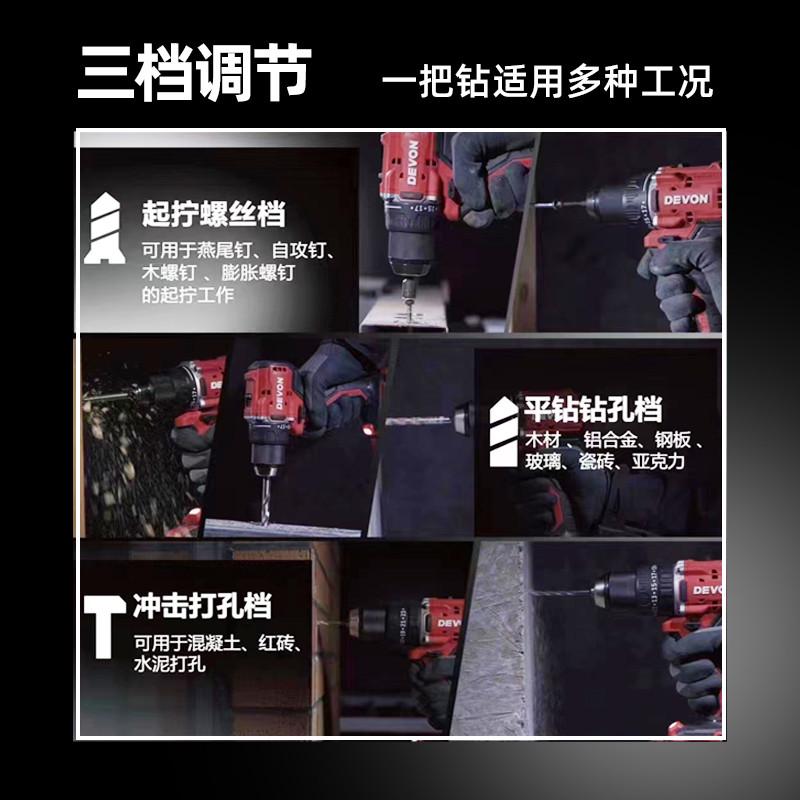 三档调节　一把钻适用多种工况

起拧螺丝档
可用于燕尾钉、自攻钉、木螺钉 、膨胀螺钉的起拧工作

DEVON

DEVON

DEVON

DEVON

平钻钻孔档
木材 、铝合金、钢板 、玻璃、瓷砖、亚克力

冲击打孔档
可用于混凝土、红砖、水泥打孔

DEVON

DEVON