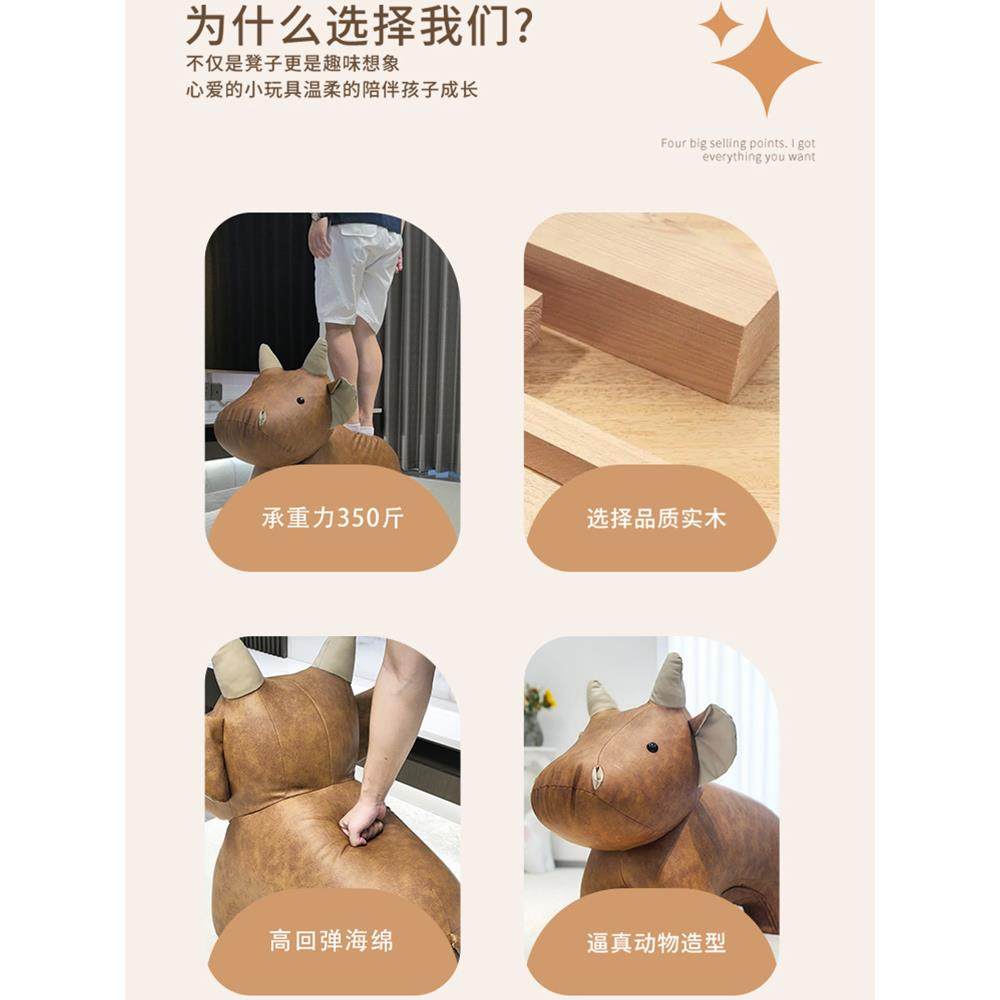 为什么选择我们?
不仅是凳子更是趣味想象
心爱的小玩具温柔的陪伴孩子成长

Four big selling points. I got everything you want

承重力350斤

选择品质实木

高回弹海绵

逼真动物造型