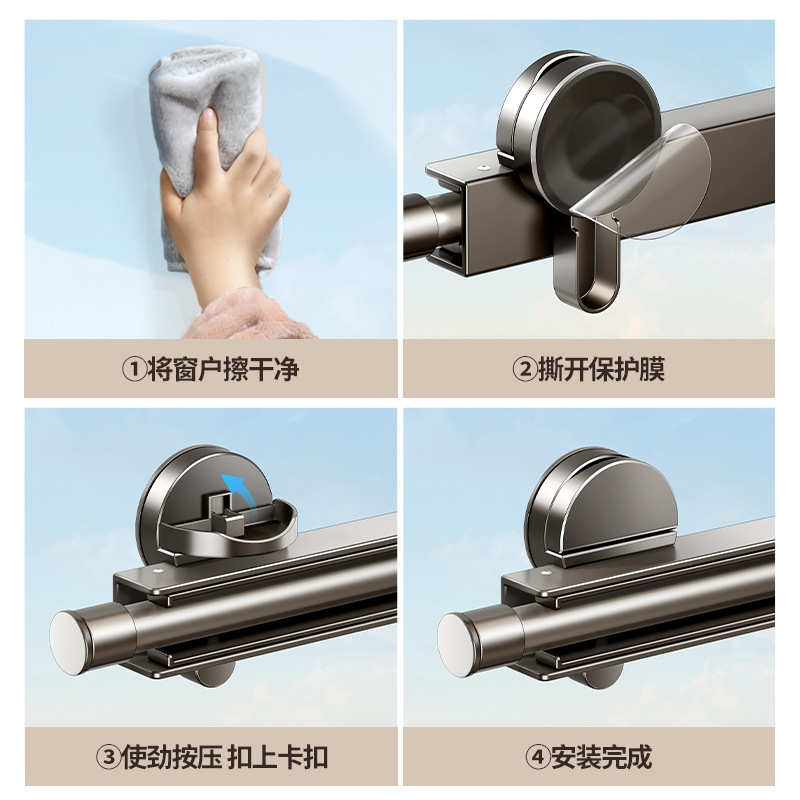 ①将窗户擦干净

②撕开保护膜

③使劲按压 扣上卡扣

④安装完成