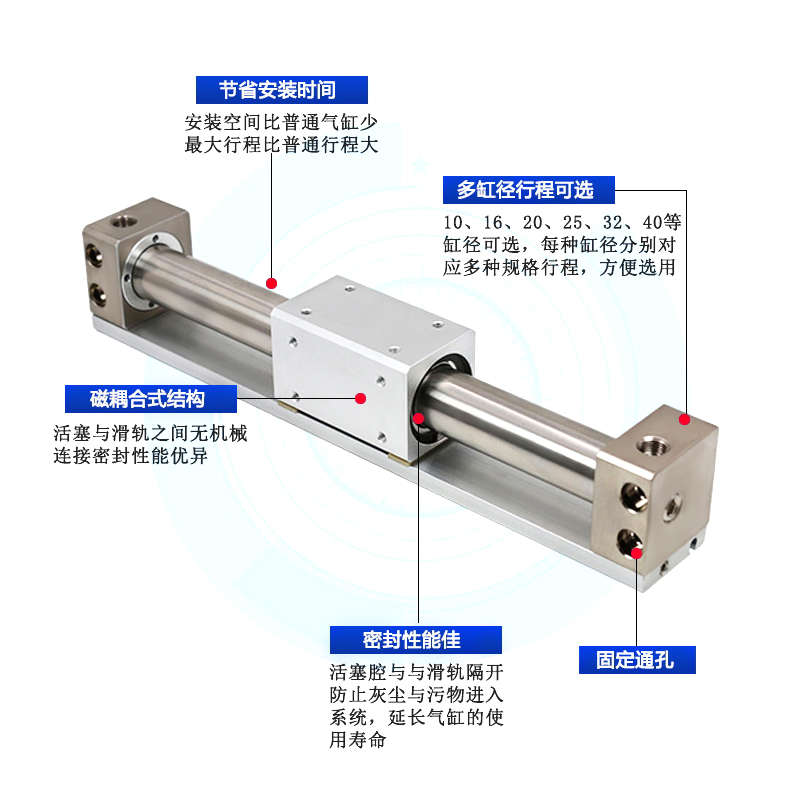 节省安装时间

安装空间比普通气缸少
最大行程比普通行程大

多缸径行程可选

10、16、20、25、32、40等缸径可选，每种缸径分别对应多种规格行程，方便选用

磁耦合式结构

活塞与滑轨之间无机械连接密封性能优异

密封性能佳

活塞腔与与滑轨隔开防止灰尘与污物进入系统，延长气缸的使用寿命

固定通孔