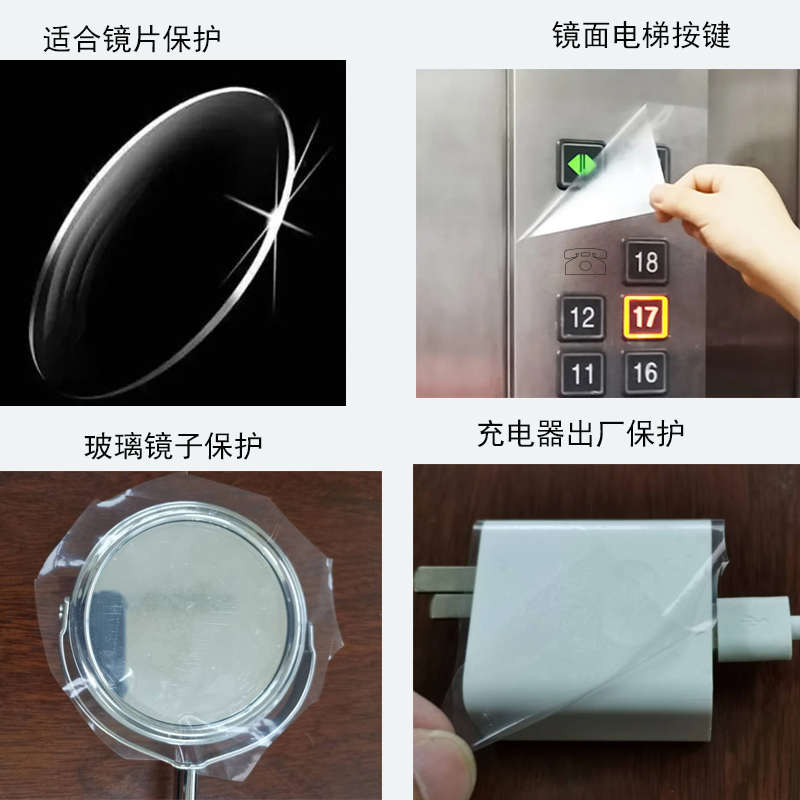 适合镜片保护

镜面电梯按键

18

12

17

11

16

玻璃镜子保护

充电器出厂保护