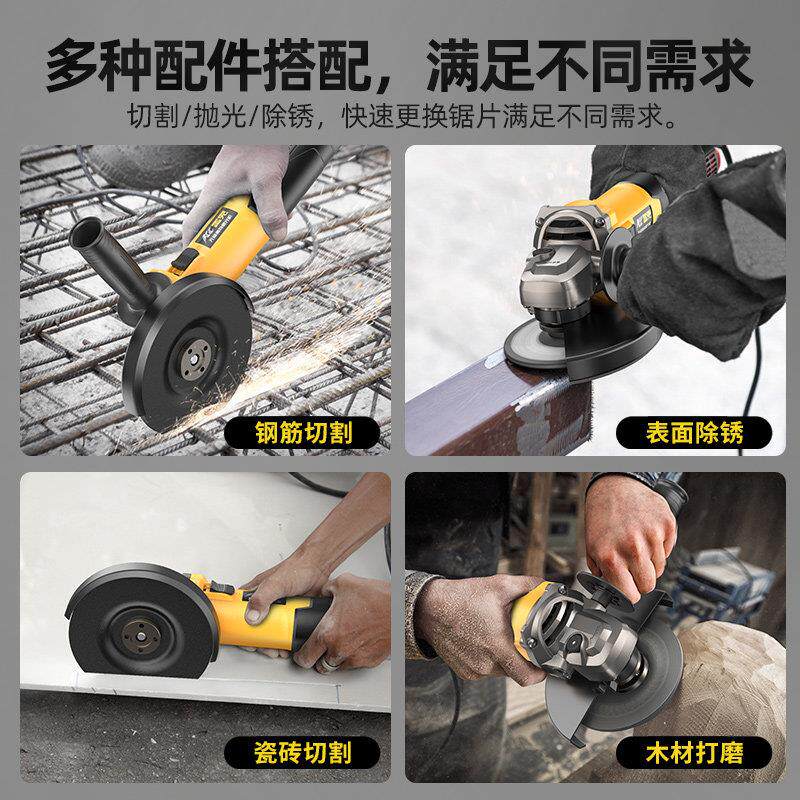 多种配件搭配，满足不同需求

切割/抛光/除锈，快速更换锯片满足不同需求。

钢筋切割

表面除锈

瓷砖切割

木材打磨