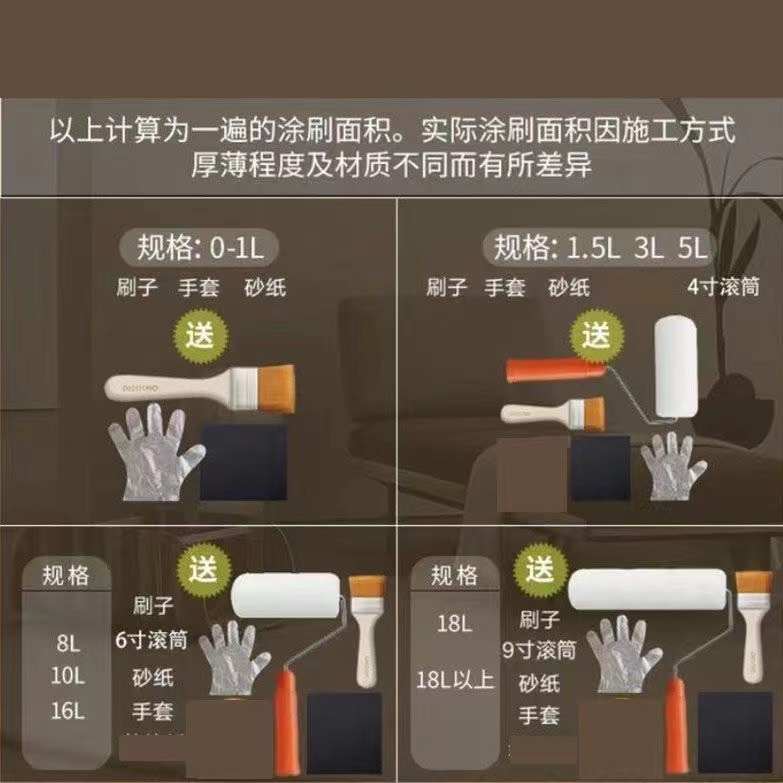 以上计算为一遍的涂刷面积。实际涂刷面积因施工方式厚薄程度及材质不同而有所差异

规格: 0-1L
刷子 手套 砂纸
送

规格: 1.5L 3L 5L
刷子 手套 砂纸 4寸滚筒
送

规格
8L
10L
16L
送
刷子
6寸滚筒
砂纸
手套

规格
18L
18L以上
送
刷子
9寸滚筒
砂纸
手套