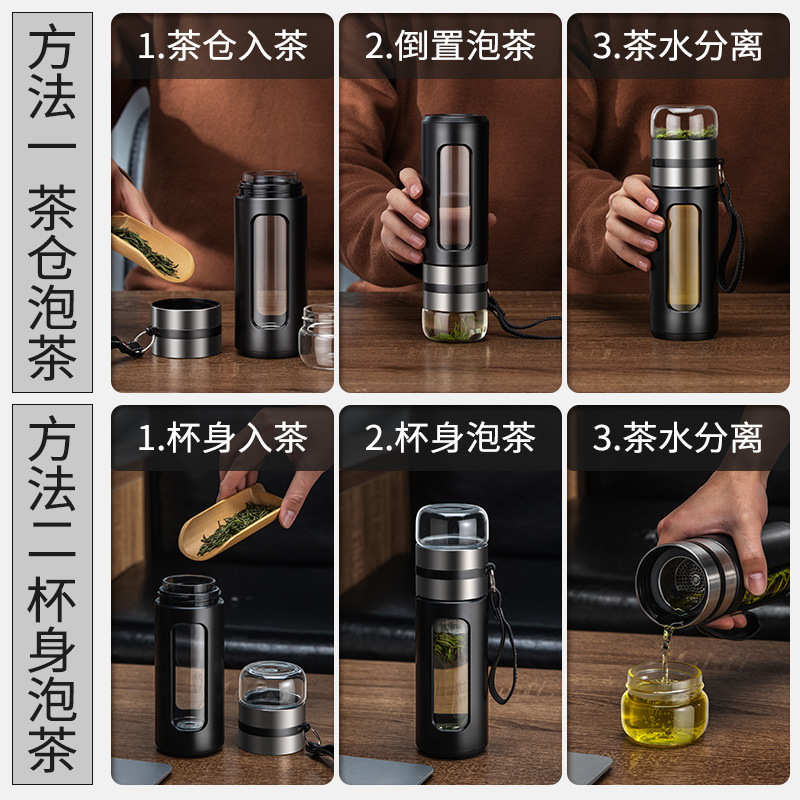 方法一 茶仓泡茶

1.茶仓入茶

2.倒置泡茶

3.茶水分离

方法二 杯身泡茶

1.杯身入茶

2.杯身泡茶

3.茶水分离