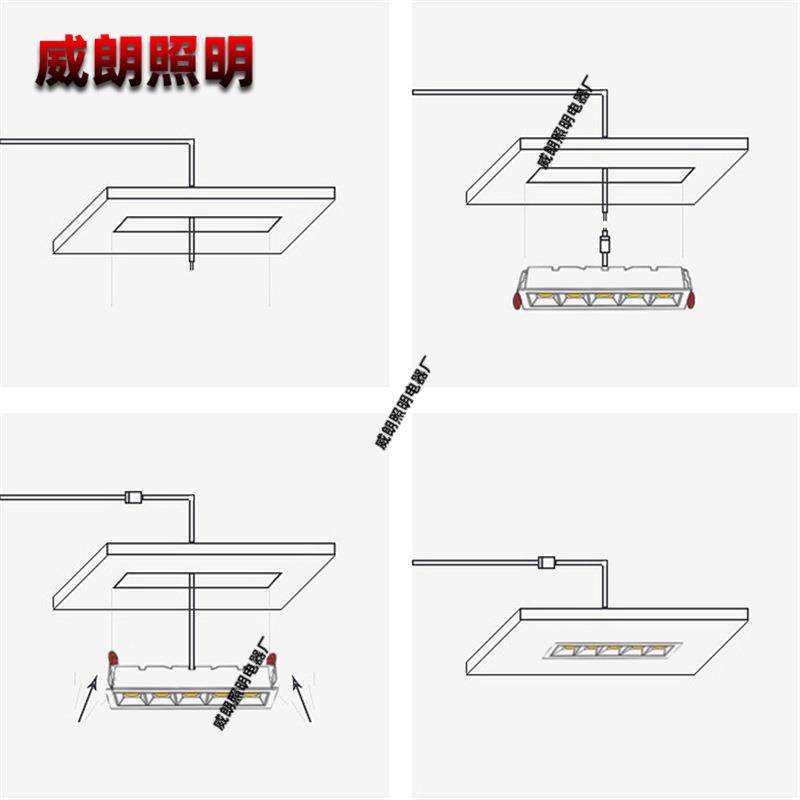 威朗照明

威朗照明电器厂

威朗照明电器厂

威朗照明电器厂