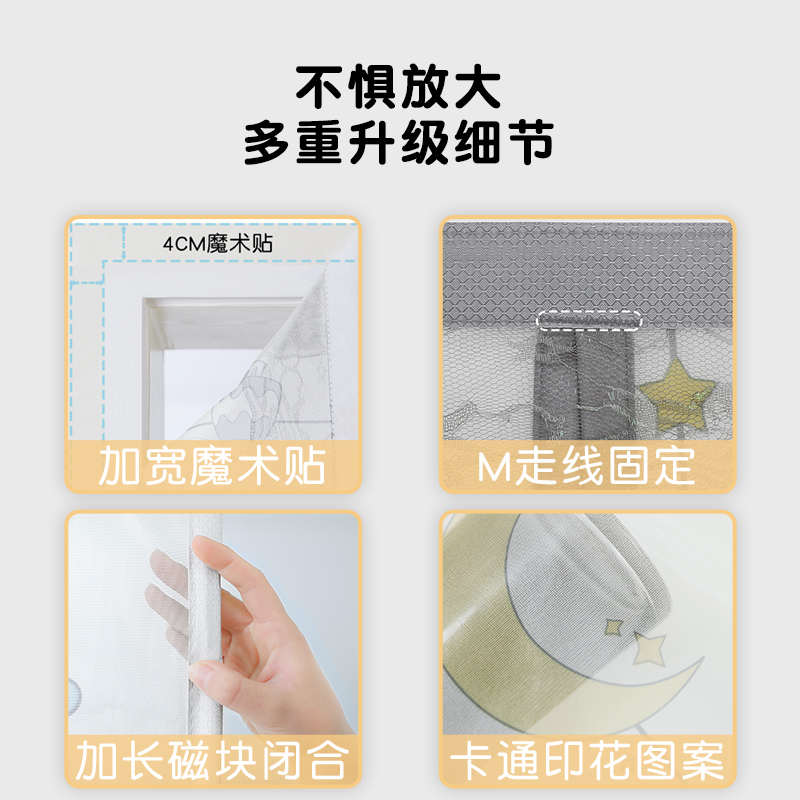 不惧放大
多重升级细节

4CM魔术贴

加宽魔术贴

M走线固定

加长磁块闭合

卡通印花图案