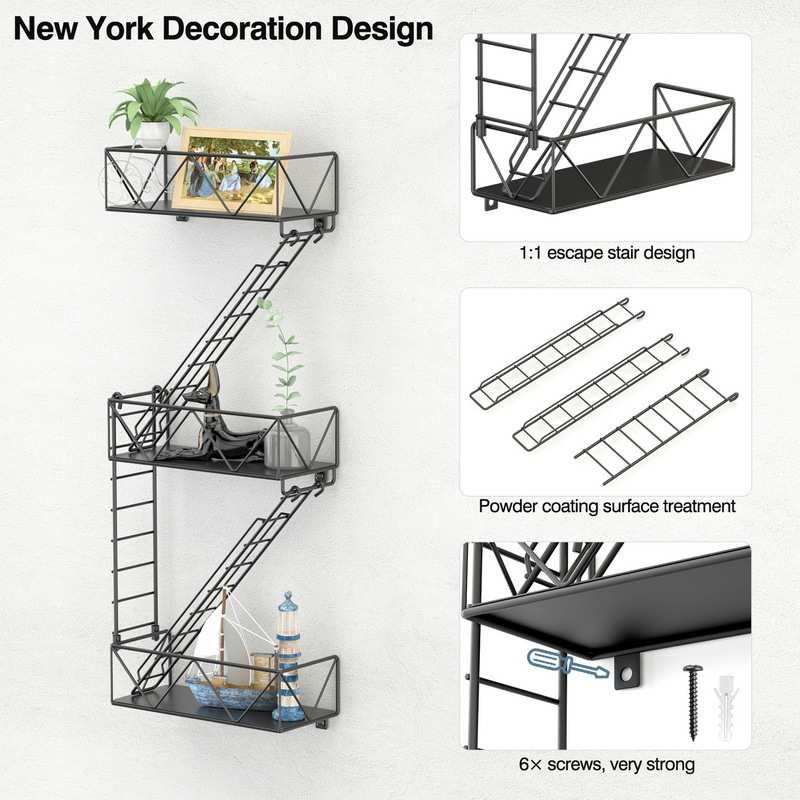 New York Decoration Design

1:1 escape stair design

Powder coating surface treatment

6× screws, very strong