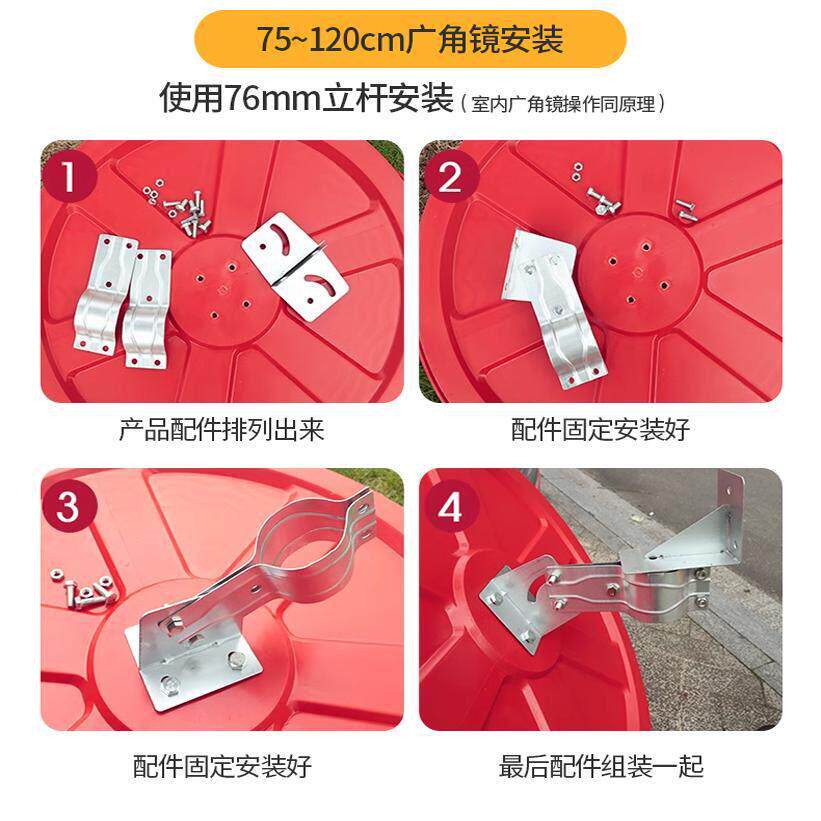 75~120cm广角镜安装

使用76mm立杆安装（室内广角镜操作同原理）

1

产品配件排列出来

2

配件固定安装好

3

配件固定安装好

4

最后配件组装一起