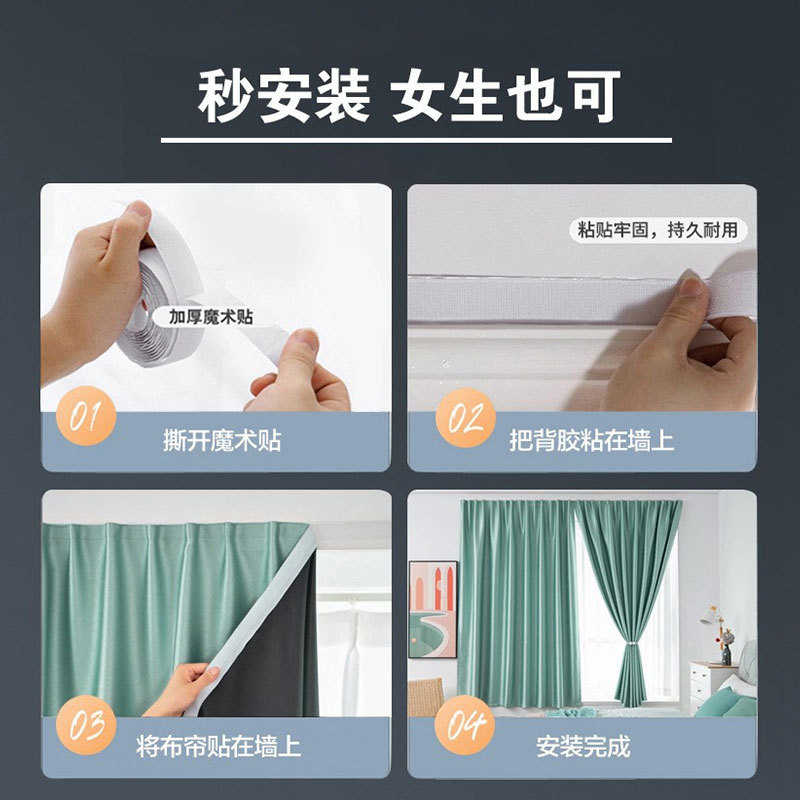 秒安装 女生也可

加厚魔术贴

01 撕开魔术贴

粘贴牢固，持久耐用

02 把背胶粘在墙上

03 将布帘贴在墙上

04 安装完成