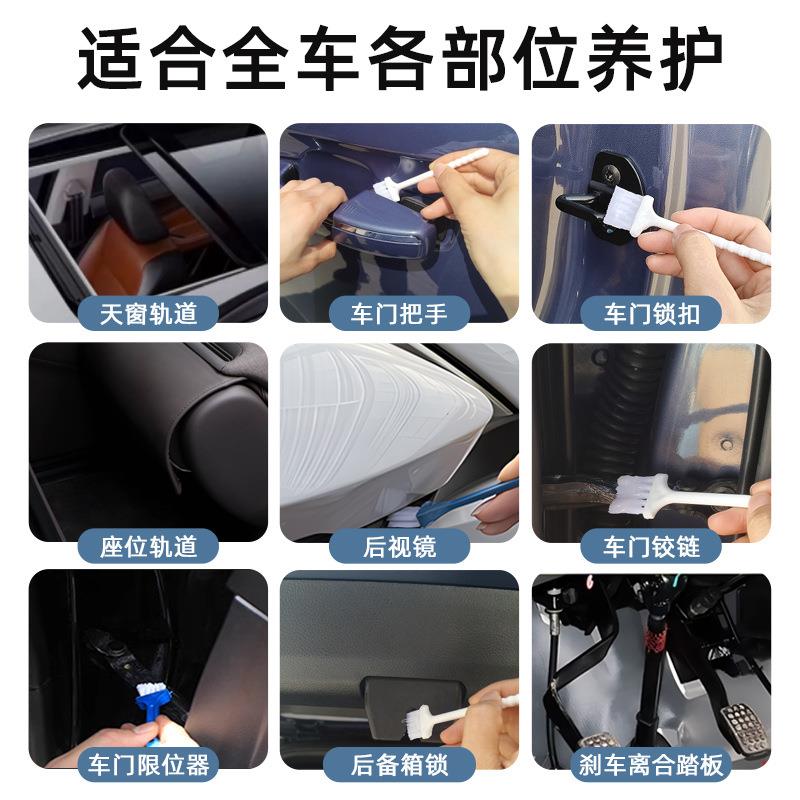 适合全车各部位养护

天窗轨道

车门把手

车门锁扣

座位轨道

后视镜

车门铰链

车门限位器

后备箱锁

刹车离合踏板