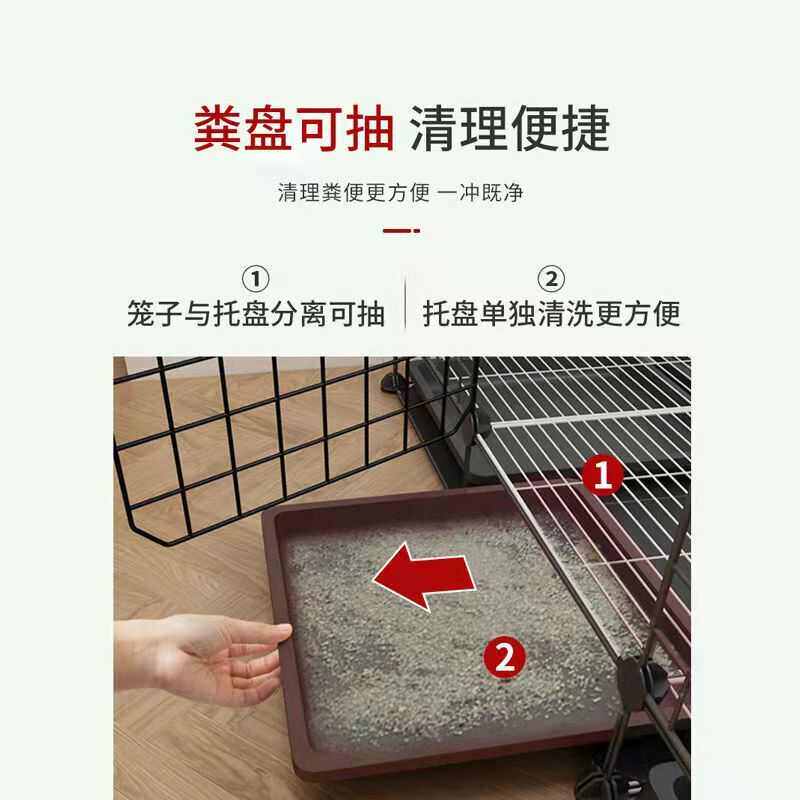 粪盘可抽 清理便捷

清理粪便更方便 一冲既净

①
笼子与托盘分离可抽

②
托盘单独清洗更方便

1

2