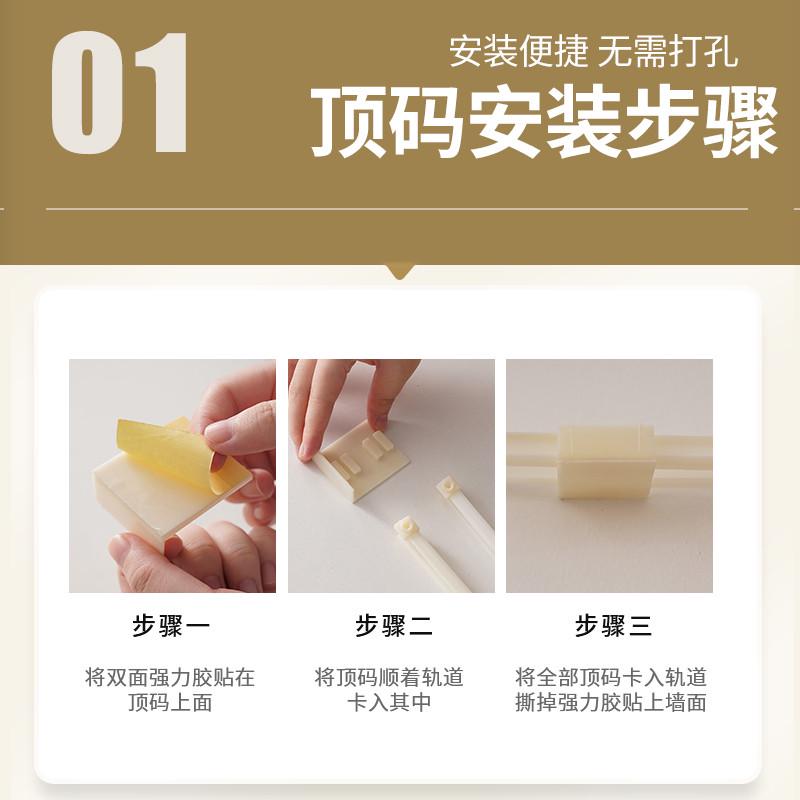 01

安装便捷 无需打孔

顶码安装步骤

步骤一

将双面强力胶贴在顶码上面

步骤二

将顶码顺着轨道卡入其中

步骤三

将全部顶码卡入轨道撕掉强力胶贴上墙面