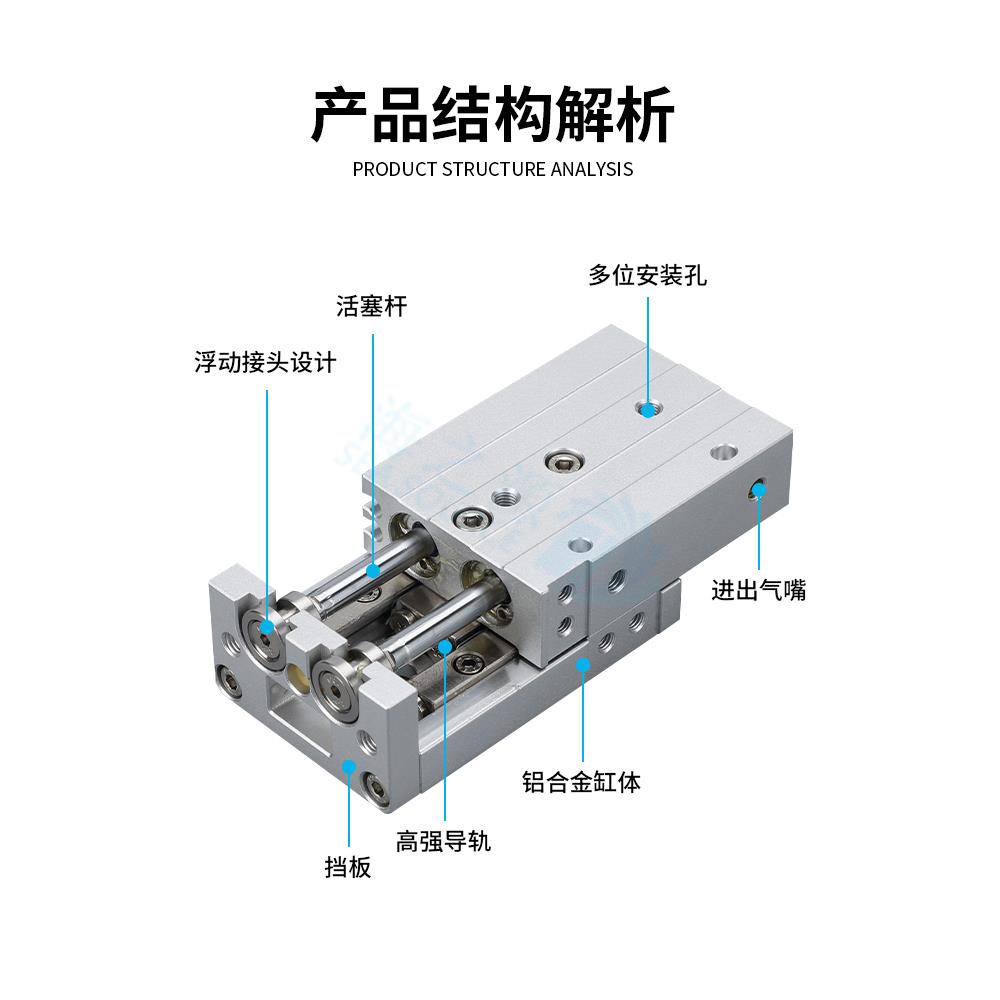 产品结构解析

PRODUCT STRUCTURE ANALYSIS

多位安装孔

活塞杆

浮动接头设计

进出气嘴

铝合金缸体

高强导轨

挡板