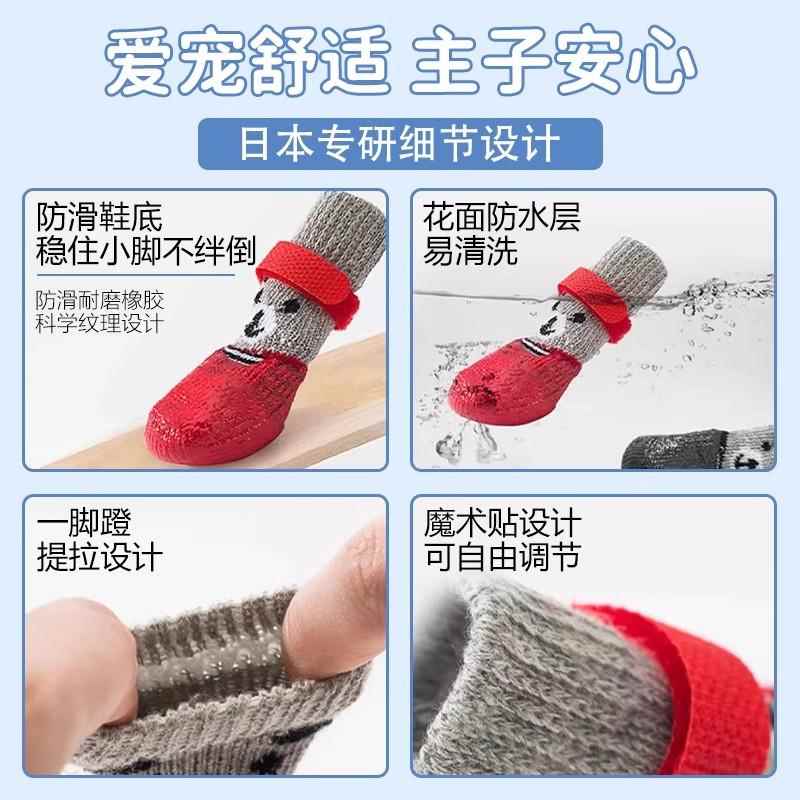 爱宠舒适 主子安心

日本专研细节设计

防滑鞋底
稳住小脚不绊倒

防滑耐磨橡胶
科学纹理设计

花面防水层
易清洗

一脚蹬
提拉设计

魔术贴设计
可自由调节