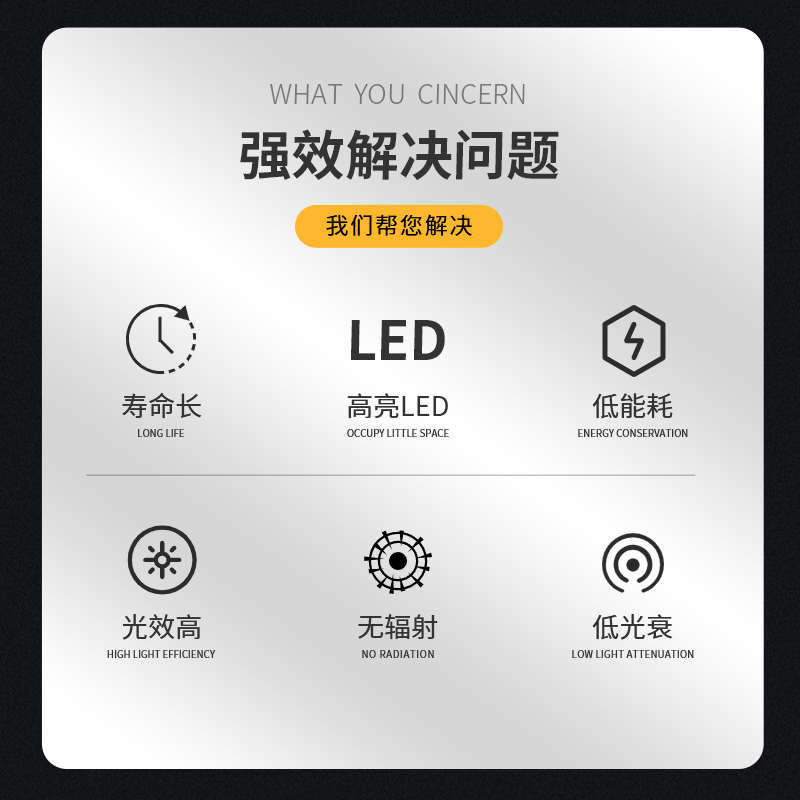 WHAT YOU CINCERN

强效解决问题

我们帮您解决

寿命长
LONG LIFE

LED

高亮LED
OCCUPY LITTLE SPACE

低能耗
ENERGY CONSERVATION

光效高
HIGH LIGHT EFFICIENCY

无辐射
NO RADIATION

低光衰
LOW LIGHT ATTENUATION