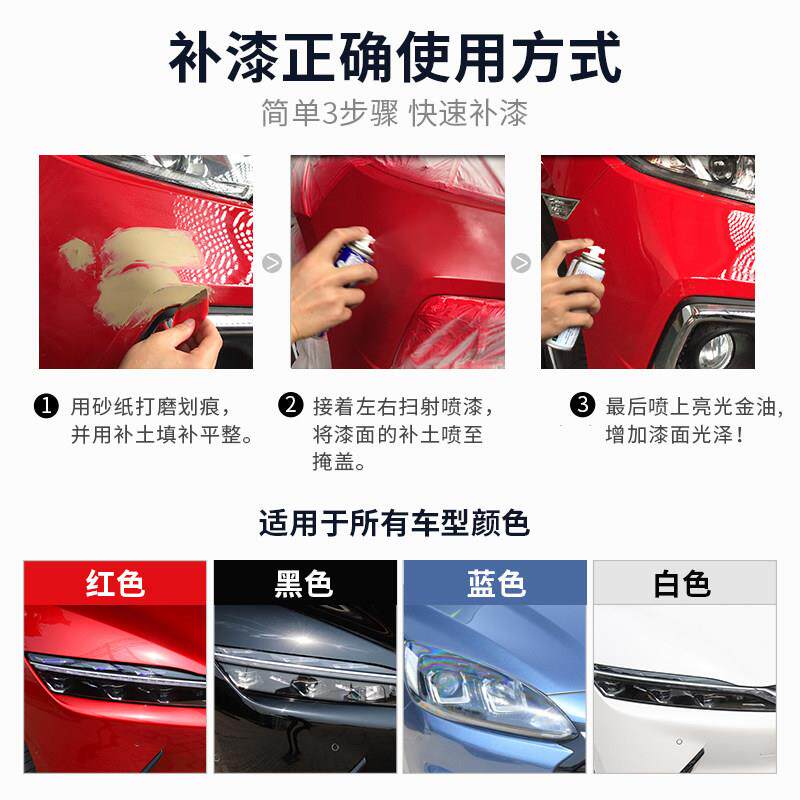 补漆正确使用方式

简单3步骤 快速补漆

❶ 用砂纸打磨划痕，并用补土填补平整。

❷ 接着左右扫射喷漆，将漆面的补土喷至掩盖。

❸ 最后喷上亮光金油，增加漆面光泽！

适用于所有车型颜色

红色

黑色

蓝色

白色