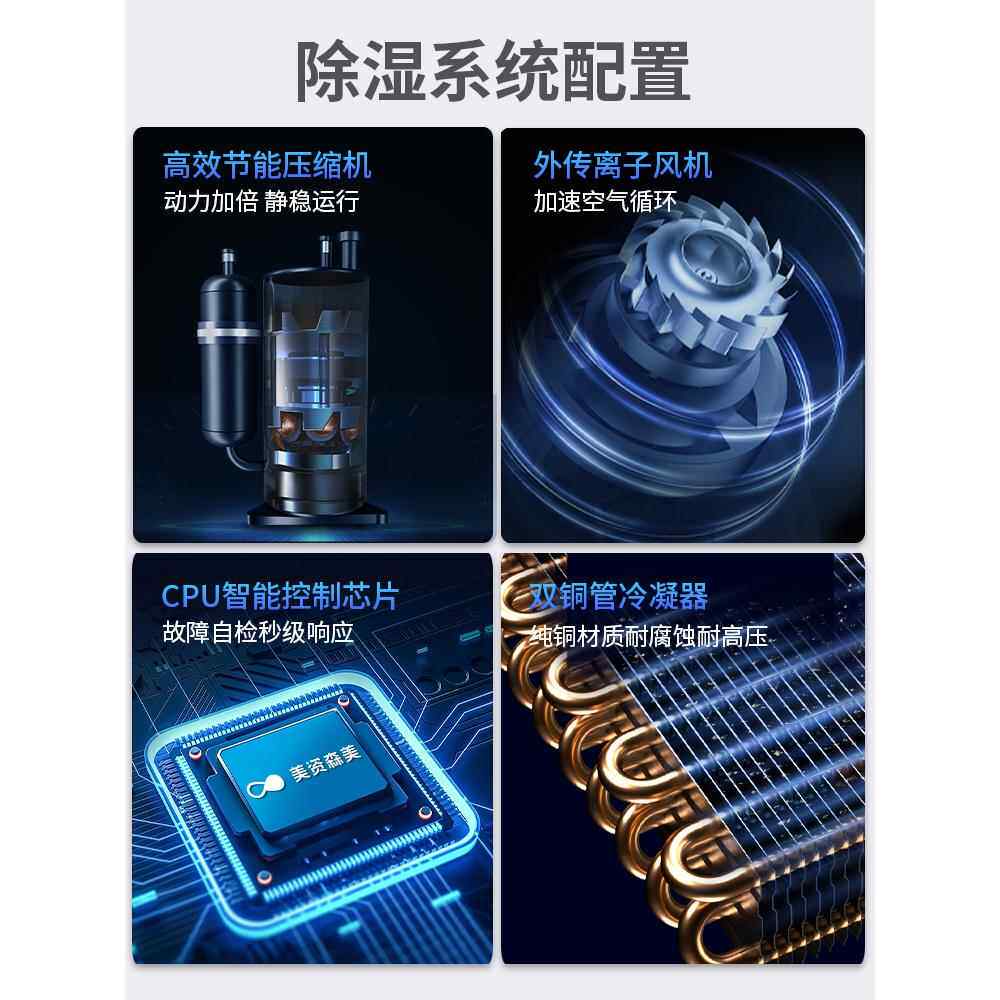 除湿系统配置

高效节能压缩机
动力加倍 静稳运行

外传离子风机
加速空气循环

CPU智能控制芯片
故障自检秒级响应

美资森美

双铜管冷凝器
纯铜材质耐腐蚀耐高压